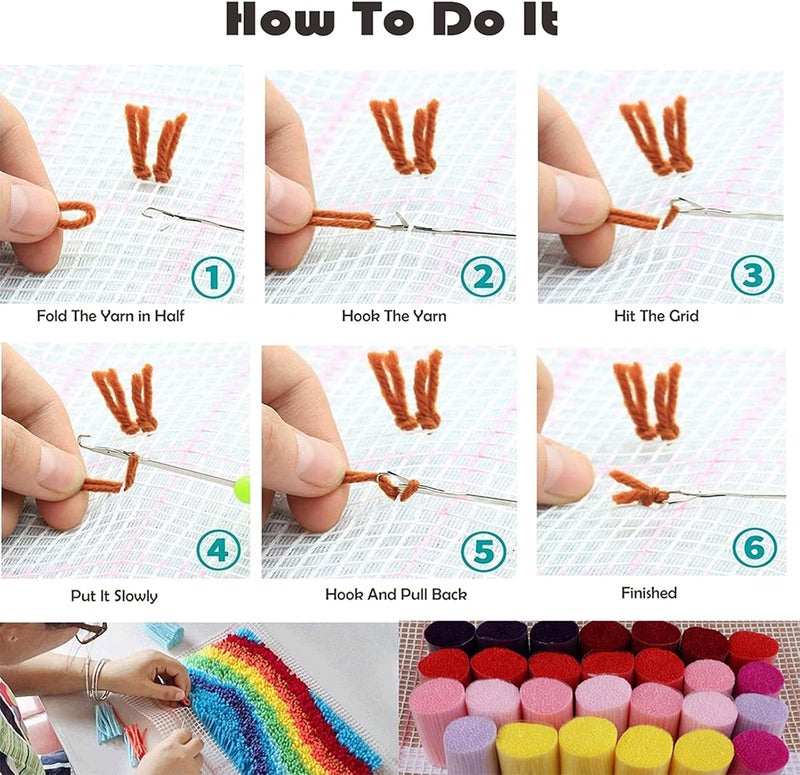 How To Do It

1
Fold The Yarn in Half

2
Hook The Yarn

3
Hit The Grid

4
Put It Slowly

5
Hook And Pull Back

6
Finished