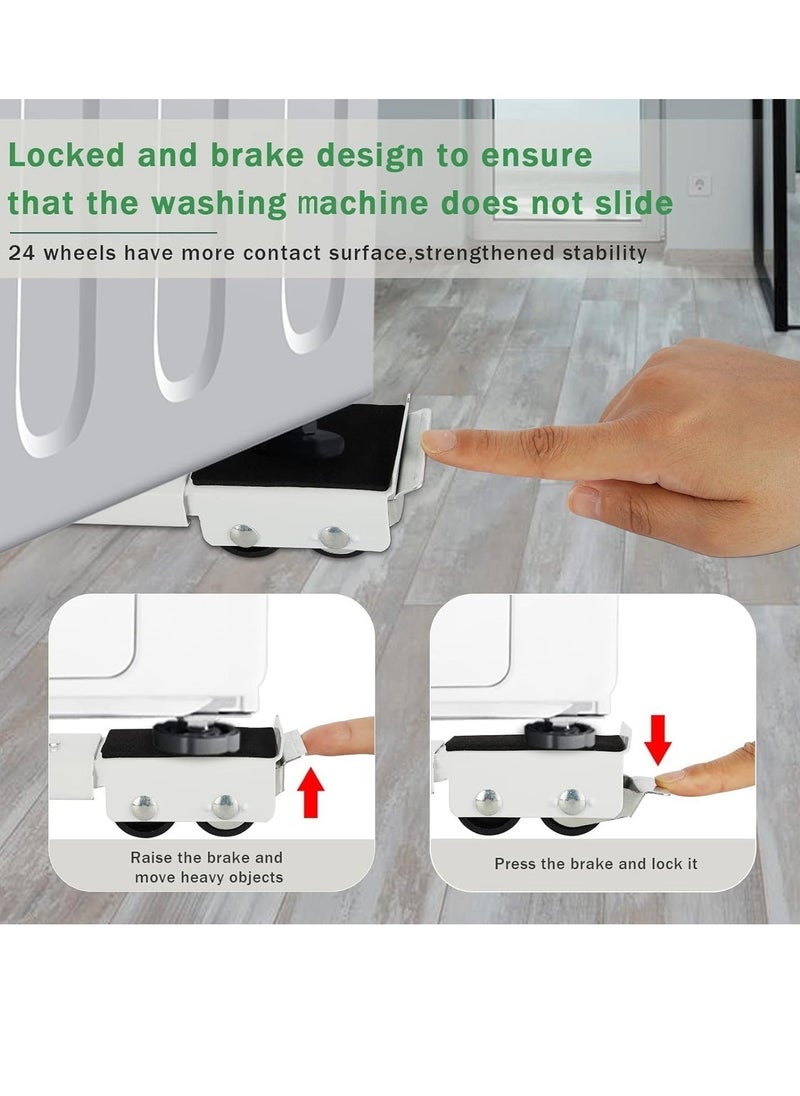 Locked and brake design to ensure that the washing machine does not slide

24 wheels have more contact surface,strengthened stability

Raise the brake and move heavy objects

Press the brake and lock it