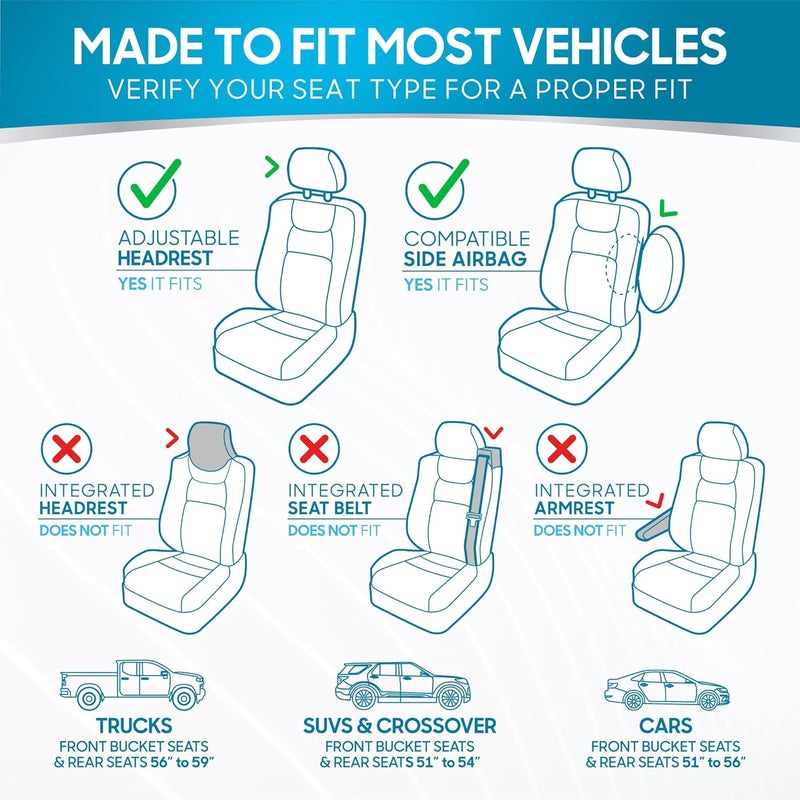 MADE TO FIT MOST VEHICLES
VERIFY YOUR SEAT TYPE FOR A PROPER FIT

ADJUSTABLE
HEADREST
YES IT FITS

COMPATIBLE
SIDE AIRBAG
YES IT FITS

INTEGRATED
HEADREST
DOES NOT FIT

INTEGRATED
SEAT BELT
DOES NOT FIT

INTEGRATED
ARMREST
DOES NOT FIT

TRUCKS
FRONT BUCKET SEATS
& REAR SEATS 56" to 59"

SUVS & CROSSOVER
FRONT BUCKET SEATS
& REAR SEATS 51" to 54"

CARS
FRONT BUCKET SEATS
& REAR SEATS 51" to 56"