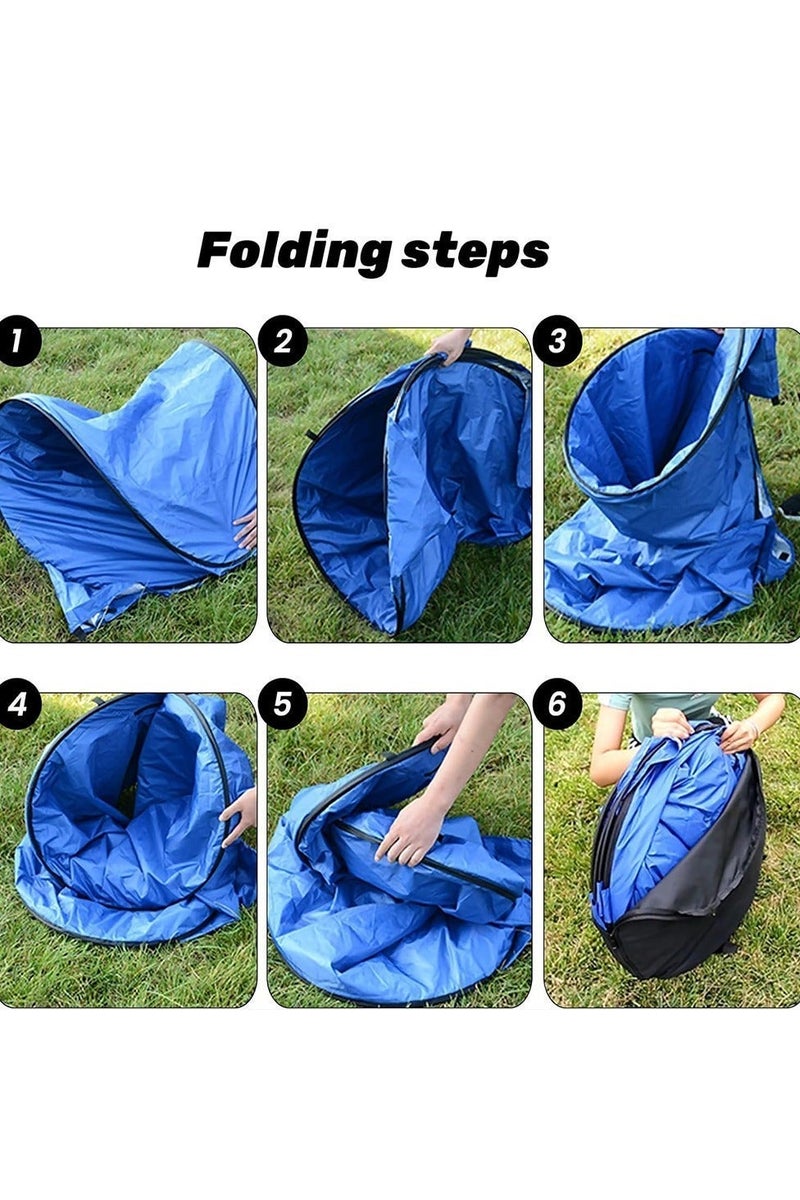 Folding steps

1

2

3

4

5

6