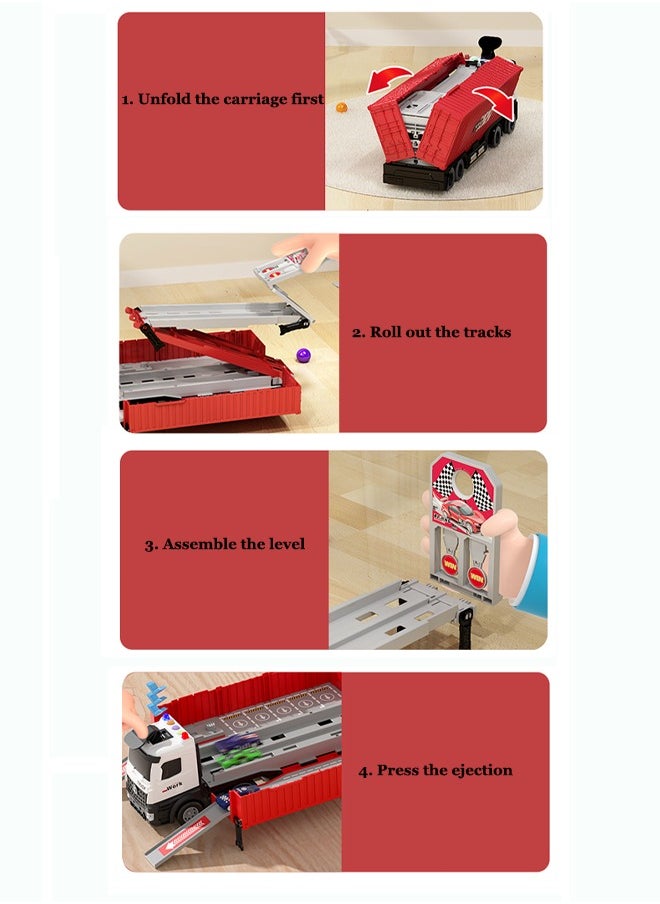 1. Unfold the carriage first

2. Roll out the tracks

3. Assemble the level

4. Press the ejection