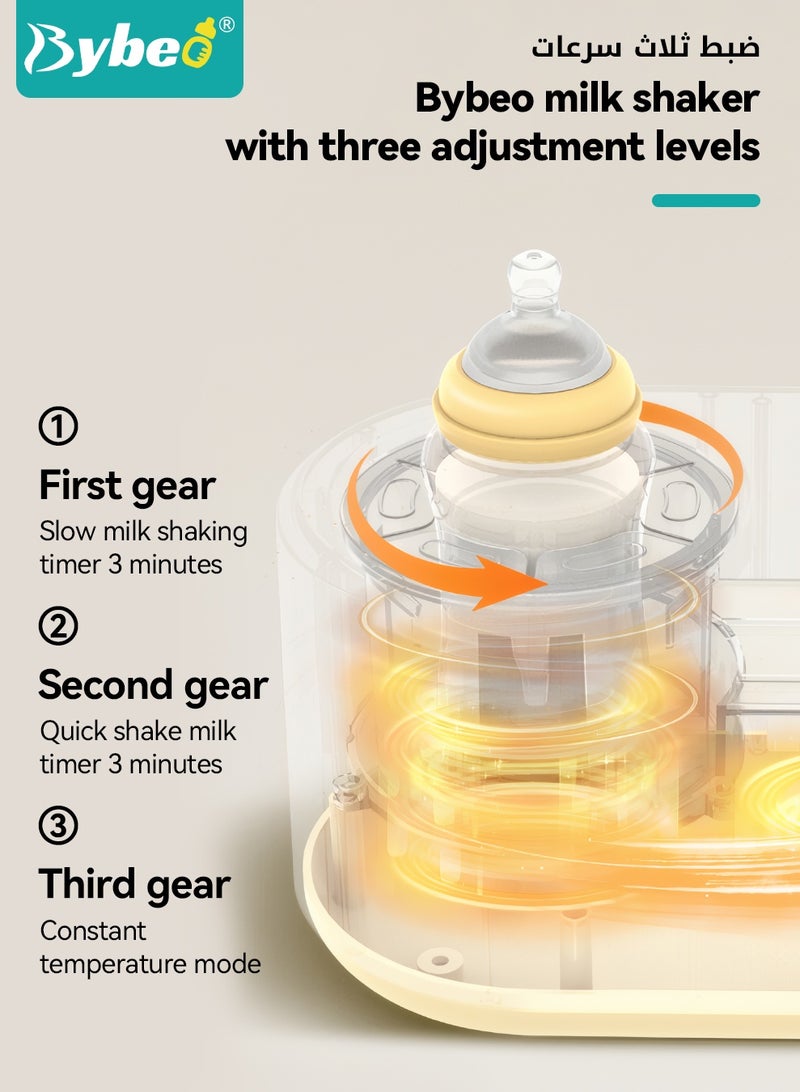 Bybeo®

ضبط ثلاث سرعات

Bybeo milk shaker with three adjustment levels

①
First gear
Slow milk shaking timer 3 minutes

②
Second gear
Quick shake milk timer 3 minutes

③
Third gear
Constant temperature mode