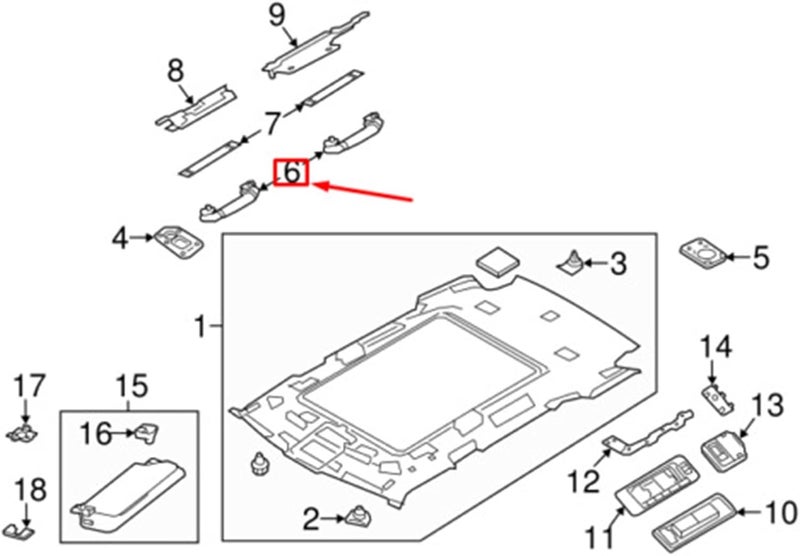 9
8
7
6
4
3
5
1
14
13
17
15
16
12
18
2
11
10