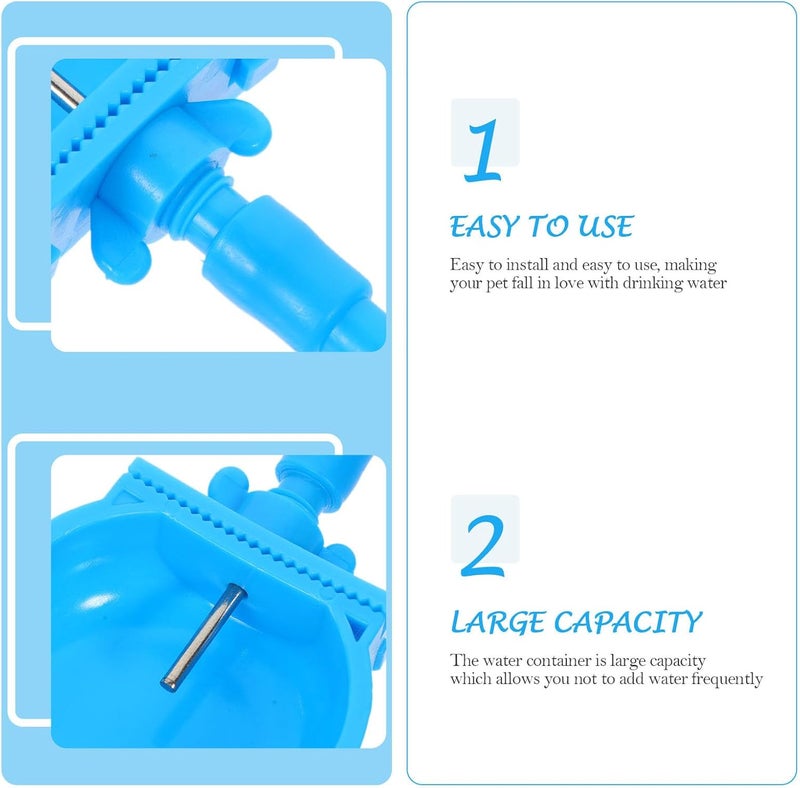 1

EASY TO USE

Easy to install and easy to use, making your pet fall in love with drinking water

2

LARGE CAPACITY

The water container is large capacity which allows you not to add water frequently