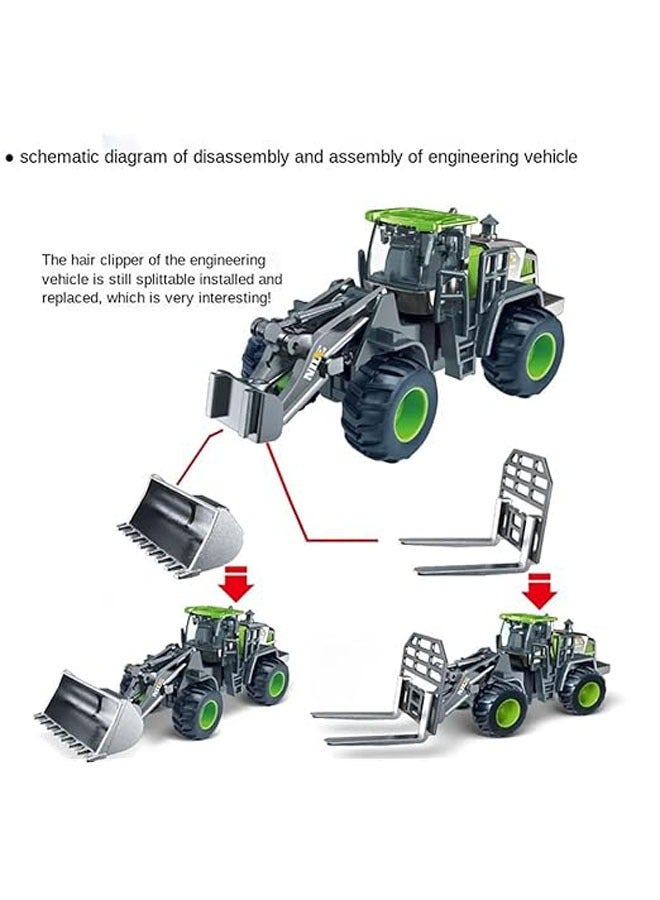 ● schematic diagram of disassembly and assembly of engineering vehicle

The hair clipper of the engineering vehicle is still splittable installed and replaced, which is very interesting!