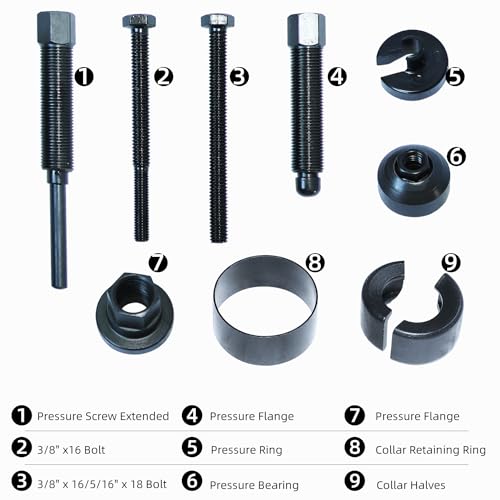 1 2 3 4 5
6
7 8 9

| | | |
|---|---|---|
| 1 Pressure Screw Extended | 4 Pressure Flange | 7 Pressure Flange |
| 2 3/8" x16 Bolt | 5 Pressure Ring | 8 Collar Retaining Ring |
| 3 3/8" x 16/5/16" x 18 Bolt | 6 Pressure Bearing | 9 Collar Halves |