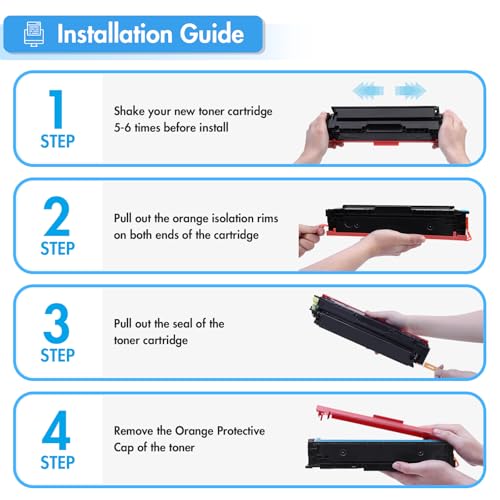 Installation Guide

1
STEP
Shake your new toner cartridge 5-6 times before install

2
STEP
Pull out the orange isolation rims on both ends of the cartridge

3
STEP
Pull out the seal of the toner cartridge

4
STEP
Remove the Orange Protective Cap of the toner