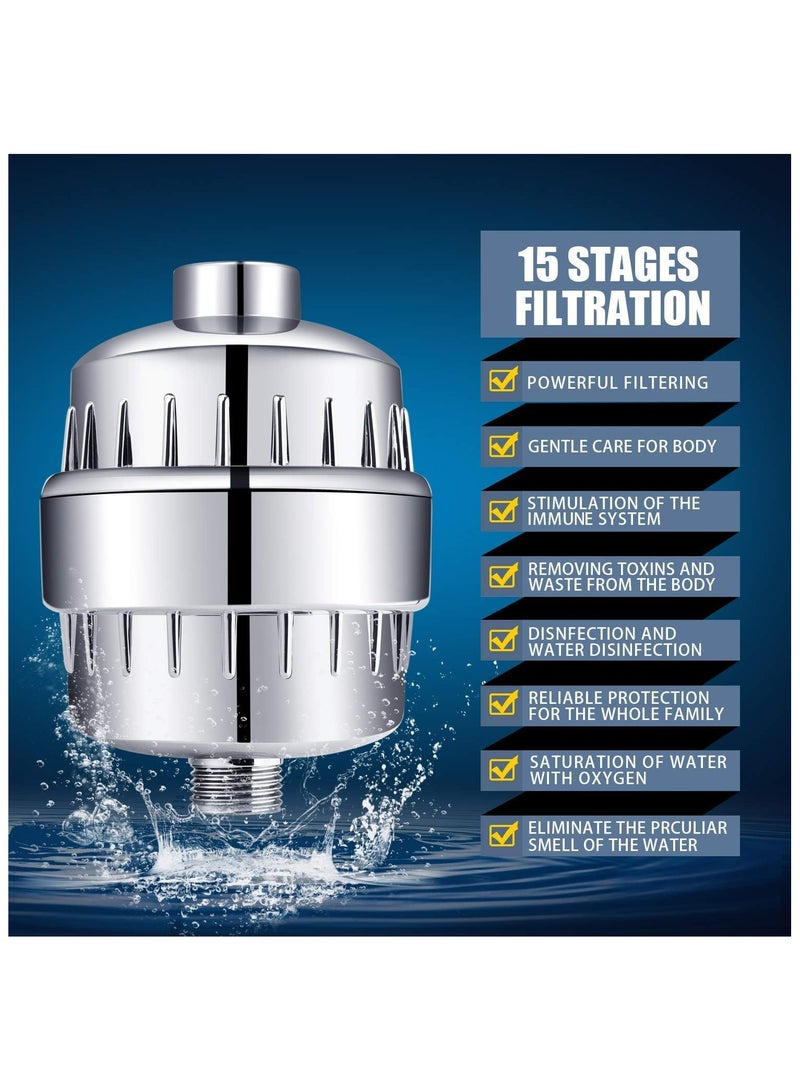 15 STAGES FILTRATION

POWERFUL FILTERING

GENTLE CARE FOR BODY

STIMULATION OF THE IMMUNE SYSTEM

REMOVING TOXINS AND WASTE FROM THE BODY

DISNFECTION AND WATER DISINFECTION

RELIABLE PROTECTION FOR THE WHOLE FAMILY

SATURATION OF WATER WITH OXYGEN

ELIMINATE THE PRCULIAR SMELL OF THE WATER