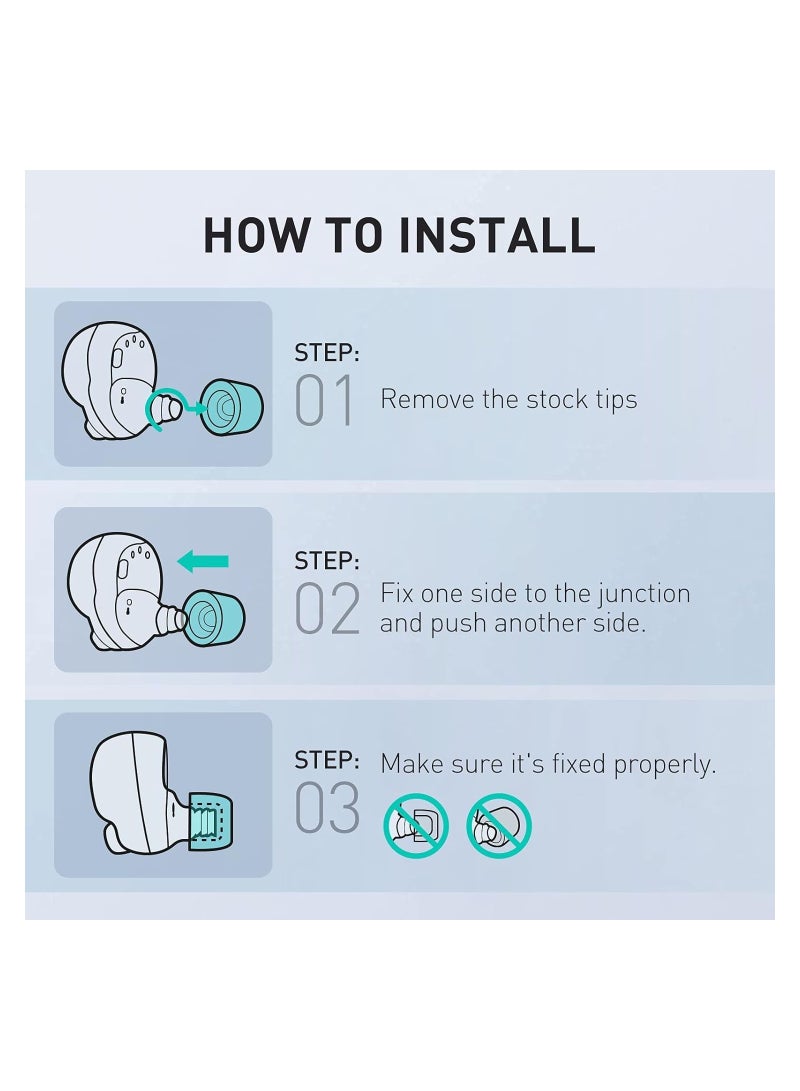 HOW TO INSTALL

STEP:
01 Remove the stock tips

STEP:
02 Fix one side to the junction and push another side.

STEP:
03 Make sure it's fixed properly.