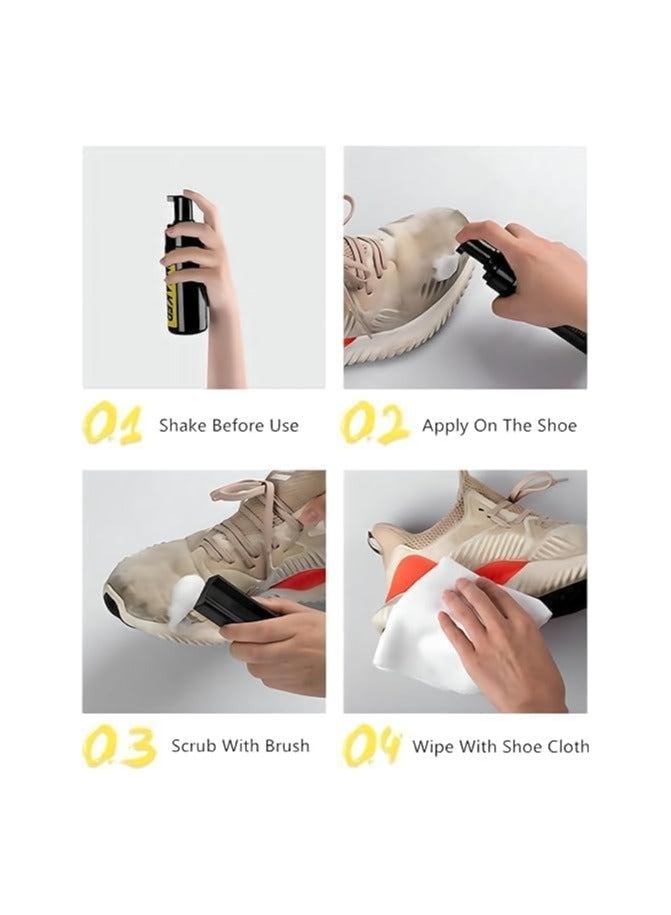 01 Shake Before Use

02 Apply On The Shoe

03 Scrub With Brush

04 Wipe With Shoe Cloth