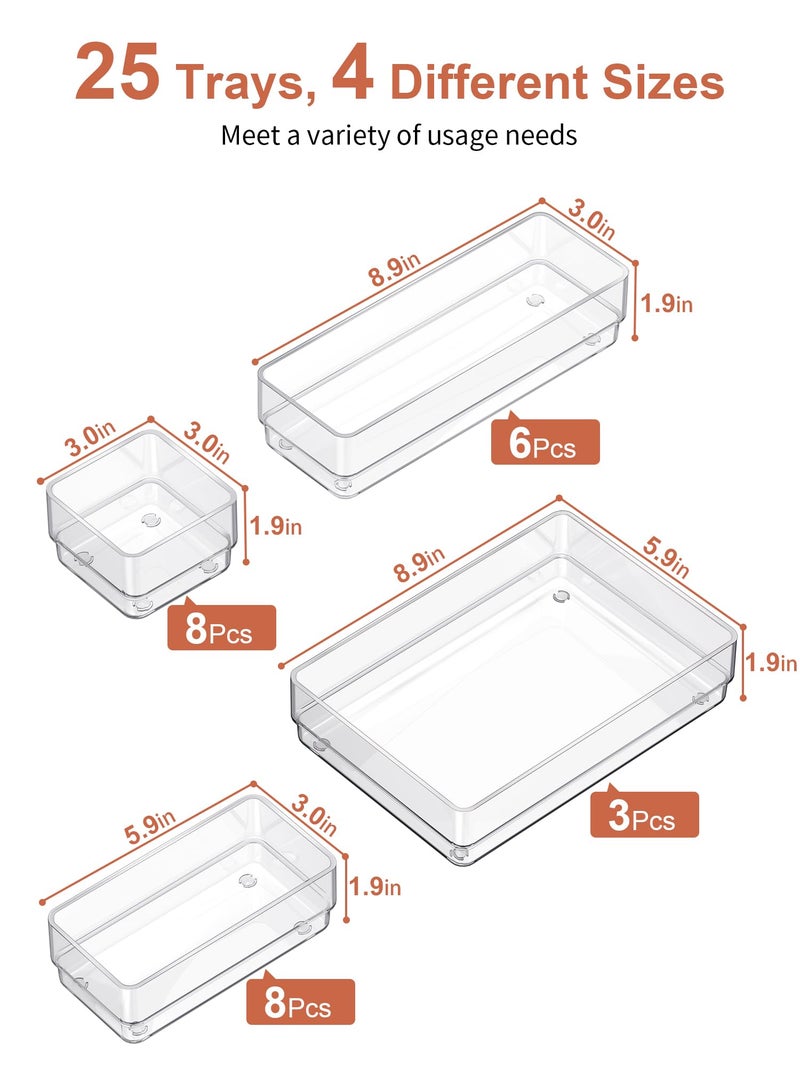 25 Trays, 4 Different Sizes
Meet a variety of usage needs

8.9in
3.0in
1.9in
6Pcs

3.0in
3.0in
1.9in
8Pcs

8.9in
5.9in
1.9in
3Pcs

5.9in
3.0in
1.9in
8Pcs