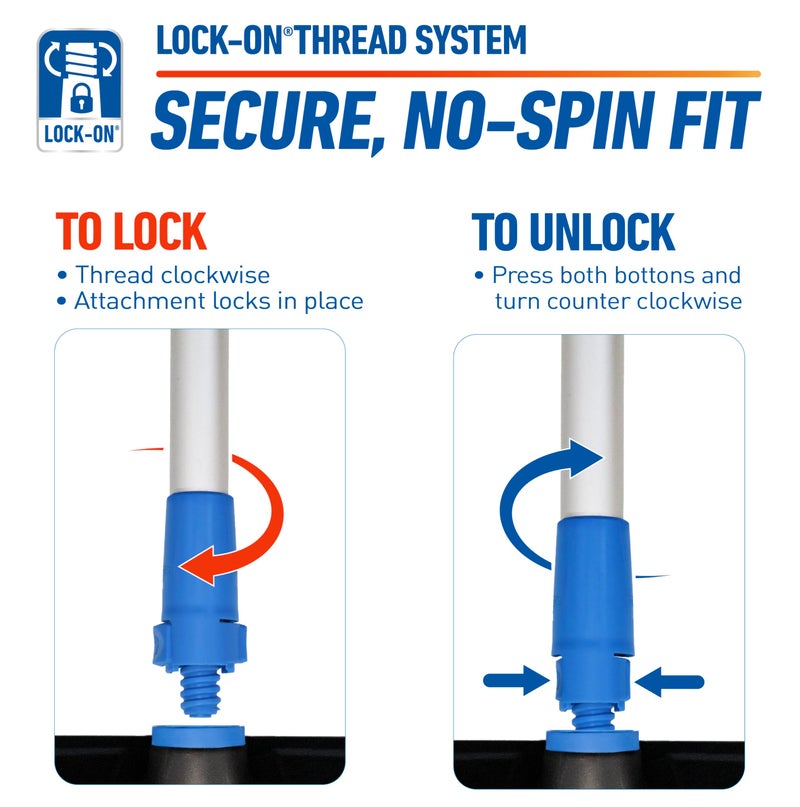 LOCK-ON®

LOCK-ON® THREAD SYSTEM

SECURE, NO-SPIN FIT

TO LOCK
• Thread clockwise
• Attachment locks in place

TO UNLOCK
• Press both bottons and turn counter clockwise