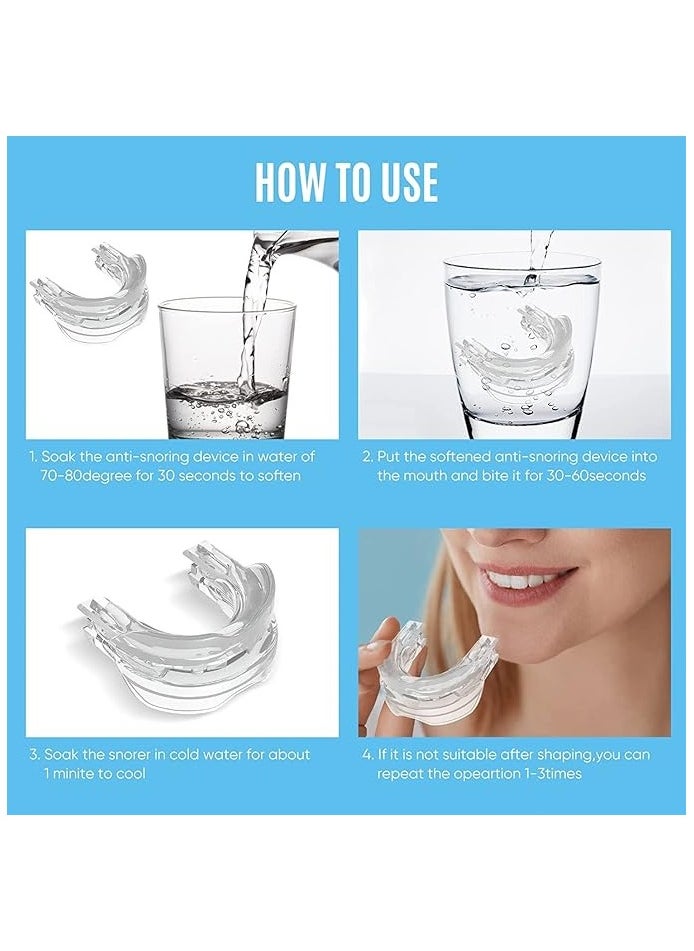 HOW TO USE

1. Soak the anti-snoring device in water of 70-80degree for 30 seconds to soften

2. Put the softened anti-snoring device into the mouth and bite it for 30-60seconds

3. Soak the snorer in cold water for about 1 minite to cool

4. If it is not suitable after shaping,you can repeat the opeartion 1-3times