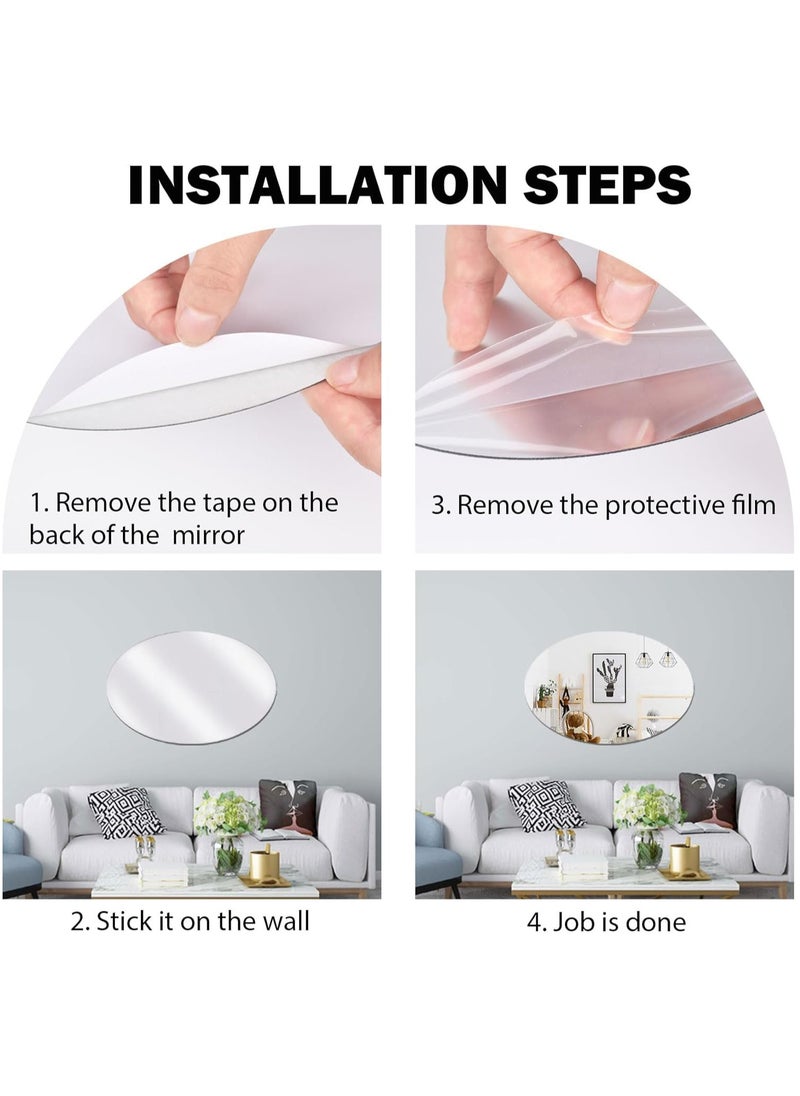 INSTALLATION STEPS

1. Remove the tape on the back of the  mirror

3. Remove the protective film

2. Stick it on the wall

4. Job is done