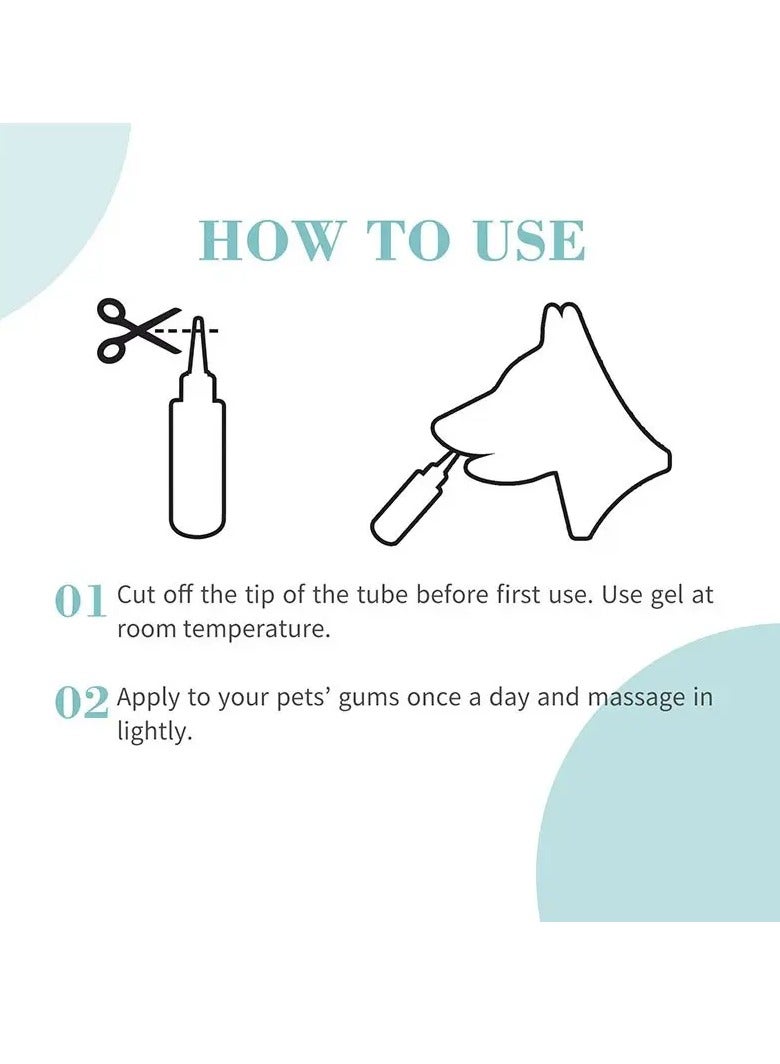 HOW TO USE

01 Cut off the tip of the tube before first use. Use gel at room temperature.

02 Apply to your pets' gums once a day and massage in lightly.