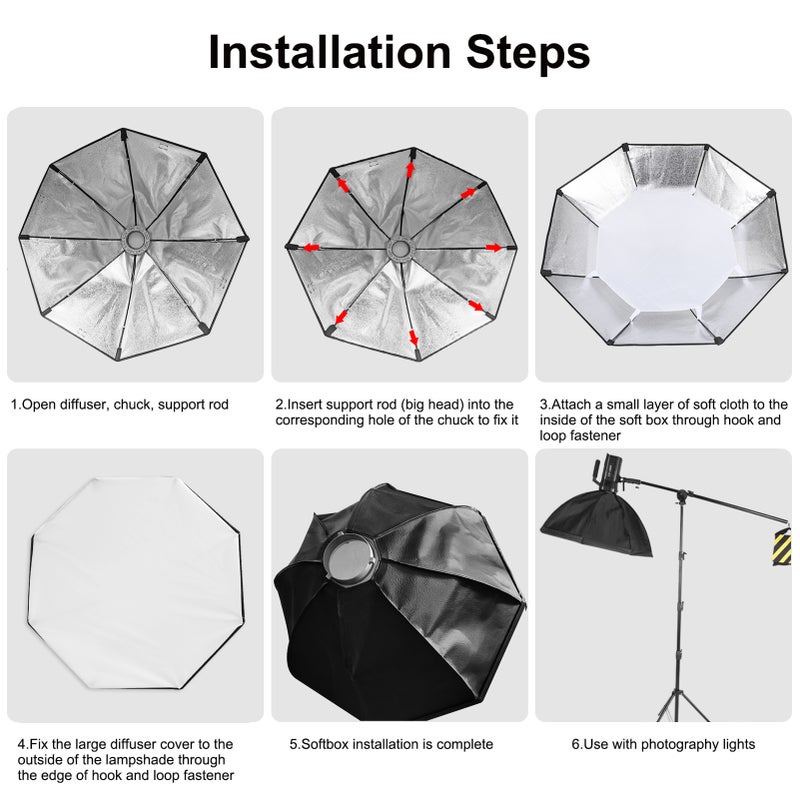 Installation Steps

1.Open diffuser, chuck, support rod

2.Insert support rod (big head) into the corresponding hole of the chuck to fix it

3.Attach a small layer of soft cloth to the inside of the soft box through hook and loop fastener

4.Fix the large diffuser cover to the outside of the lampshade through the edge of hook and loop fastener

5.Softbox installation is complete

6.Use with photography lights