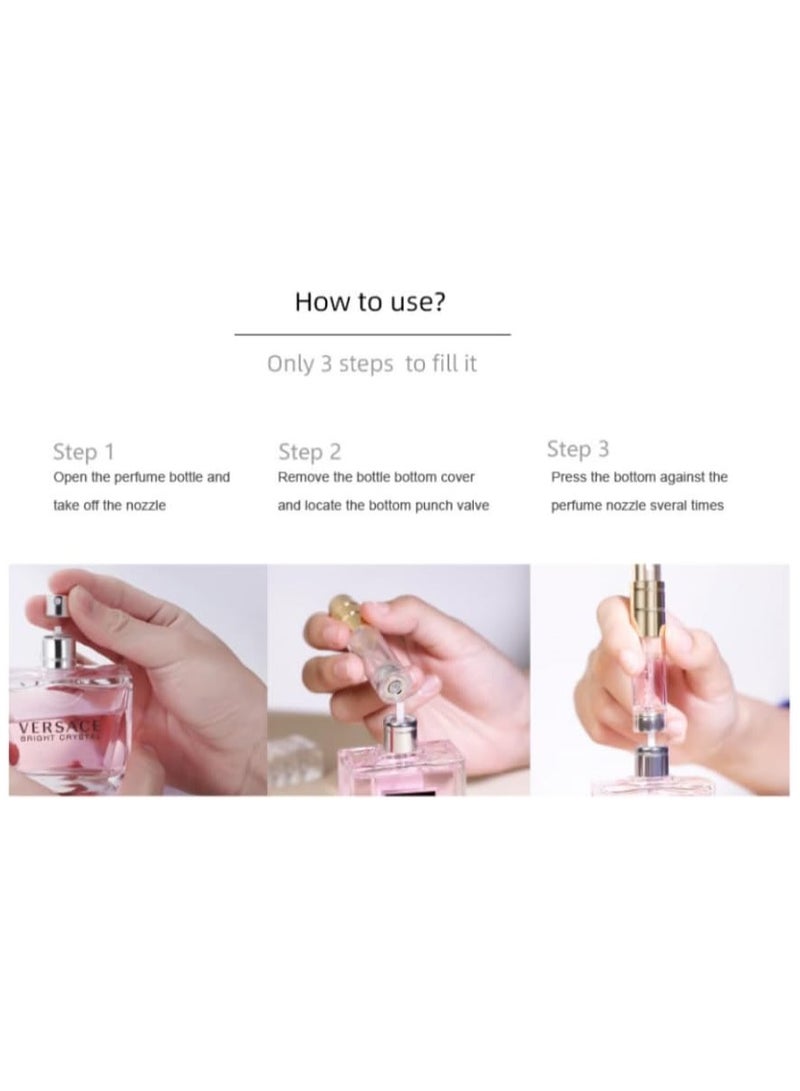 How to use?

Only 3 steps to fill it

Step 1
Open the perfume bottle and take off the nozzle

Step 2
Remove the bottle bottom cover and locate the bottom punch valve

Step 3
Press the bottom against the perfume nozzle sveral times

VERSACE
BRIGHT CRYSTAL