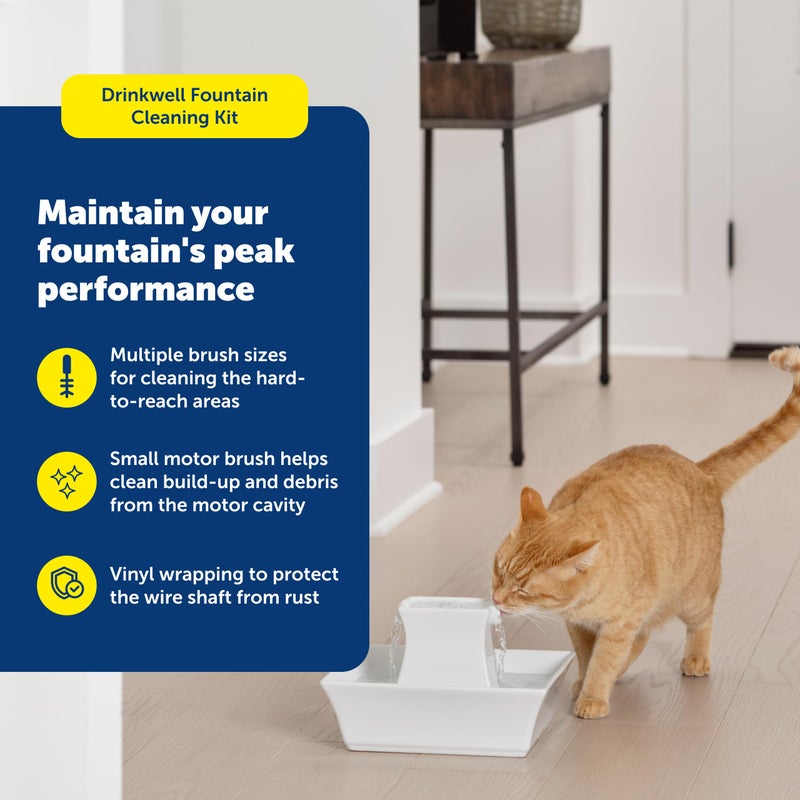 Drinkwell Fountain Cleaning Kit

Maintain your fountain's peak performance

Multiple brush sizes for cleaning the hard-to-reach areas

Small motor brush helps clean build-up and debris from the motor cavity

Vinyl wrapping to protect the wire shaft from rust