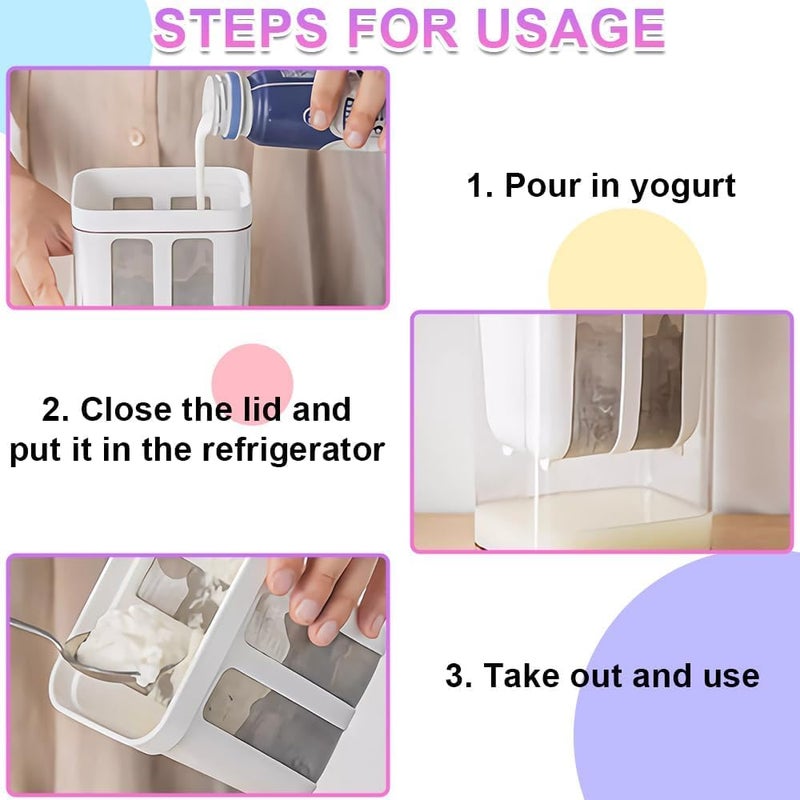 STEPS FOR USAGE

1. Pour in yogurt

2. Close the lid and put it in the refrigerator

3. Take out and use