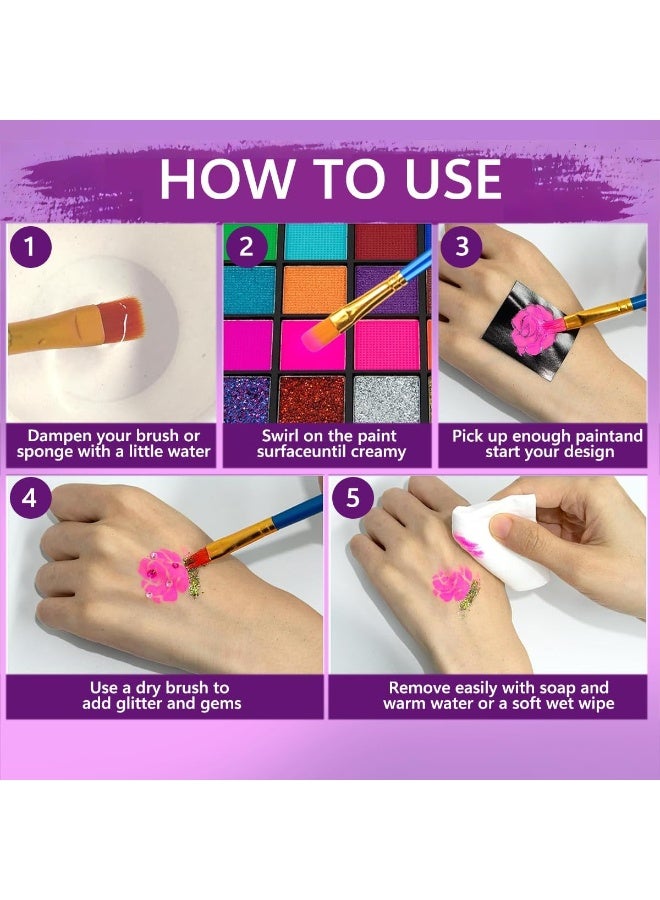 HOW TO USE

1

Dampen your brush or sponge with a little water

2

Swirl on the paint surfaceuntil creamy

3

Pick up enough paintand start your design

4

Use a dry brush to add glitter and gems

5

Remove easily with soap and warm water or a soft wet wipe