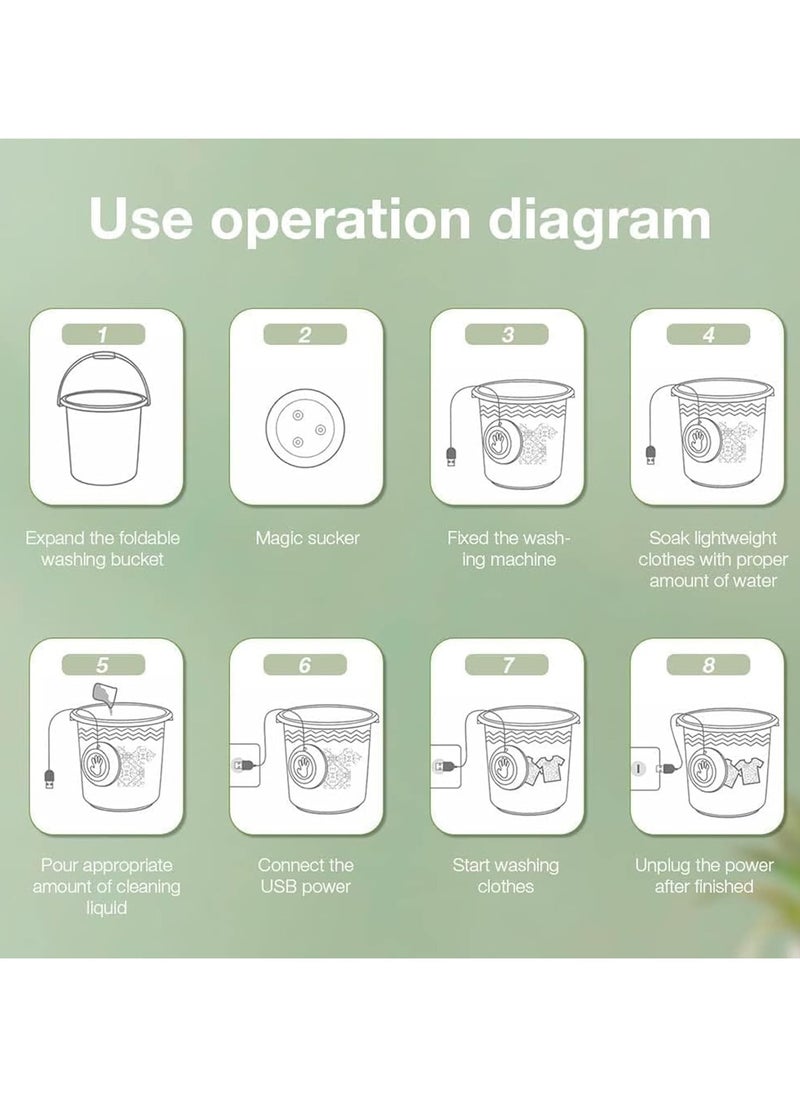 Use operation diagram

1

Expand the foldable washing bucket

2

Magic sucker

3

Fixed the washing machine

4

Soak lightweight clothes with proper amount of water

5

Pour appropriate amount of cleaning liquid

6

Connect the USB power

7

Start washing clothes

8

Unplug the power after finished