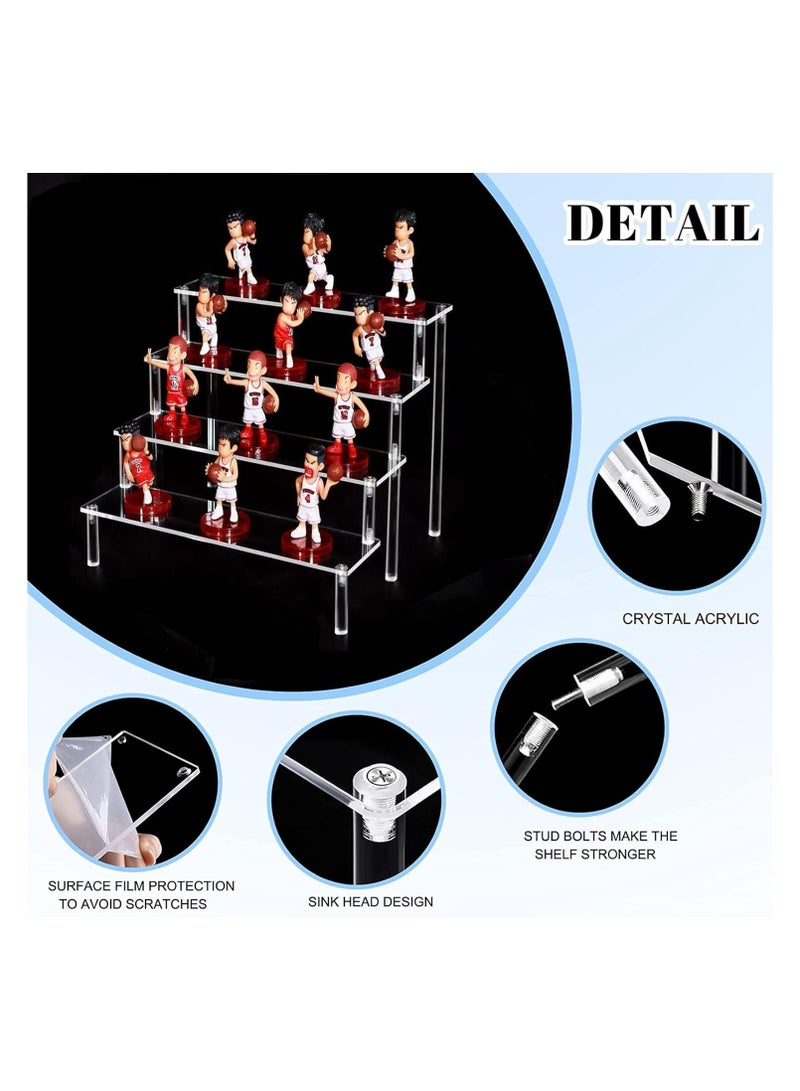 DETAIL

CRYSTAL ACRYLIC

STUD BOLTS MAKE THE SHELF STRONGER

SURFACE FILM PROTECTION TO AVOID SCRATCHES

SINK HEAD DESIGN