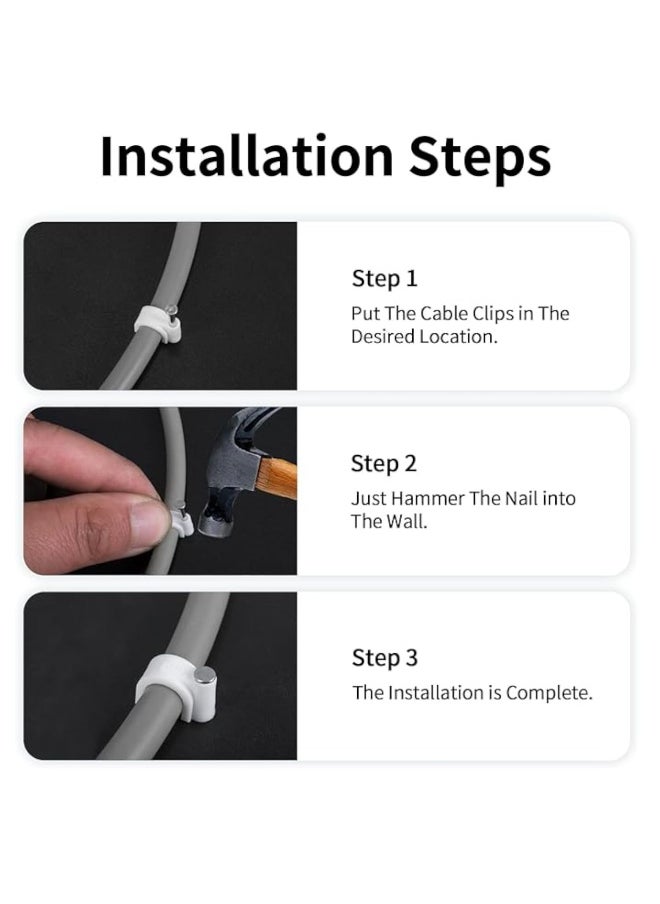 Installation Steps

Step 1
Put The Cable Clips in The Desired Location.

Step 2
Just Hammer The Nail into The Wall.

Step 3
The Installation is Complete.