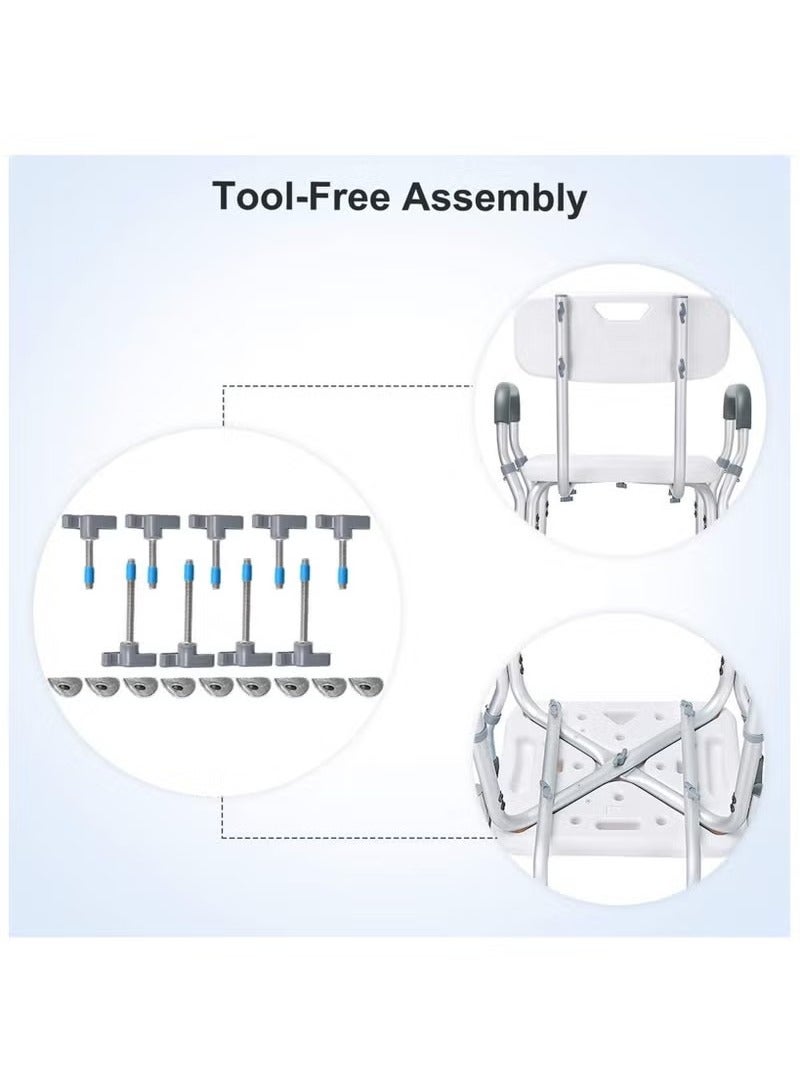 Tool-Free Assembly