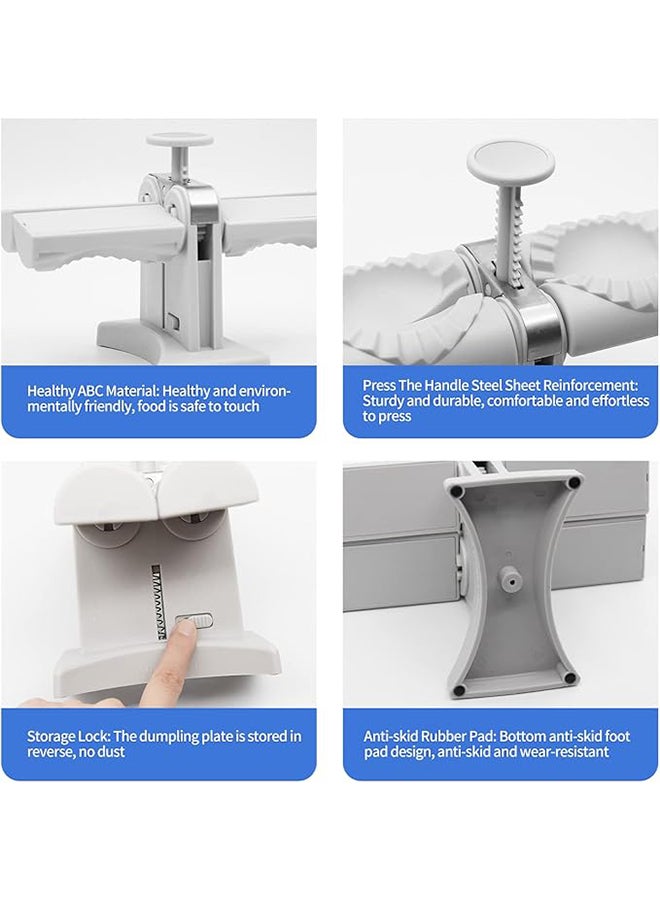 Healthy ABC Material: Healthy and environmentally friendly, food is safe to touch

Press The Handle Steel Sheet Reinforcement: Sturdy and durable, comfortable and effortless to press

Storage Lock: The dumpling plate is stored in reverse, no dust

Anti-skid Rubber Pad: Bottom anti-skid foot pad design, anti-skid and wear-resistant