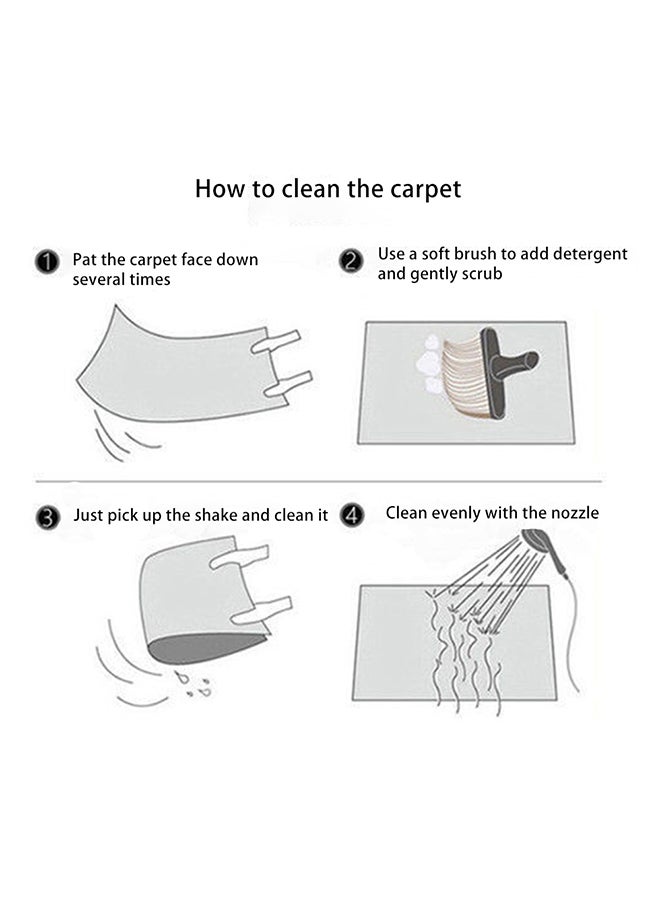 How to clean the carpet

1 Pat the carpet face down several times

2 Use a soft brush to add detergent and gently scrub

3 Just pick up the shake and clean it

4 Clean evenly with the nozzle