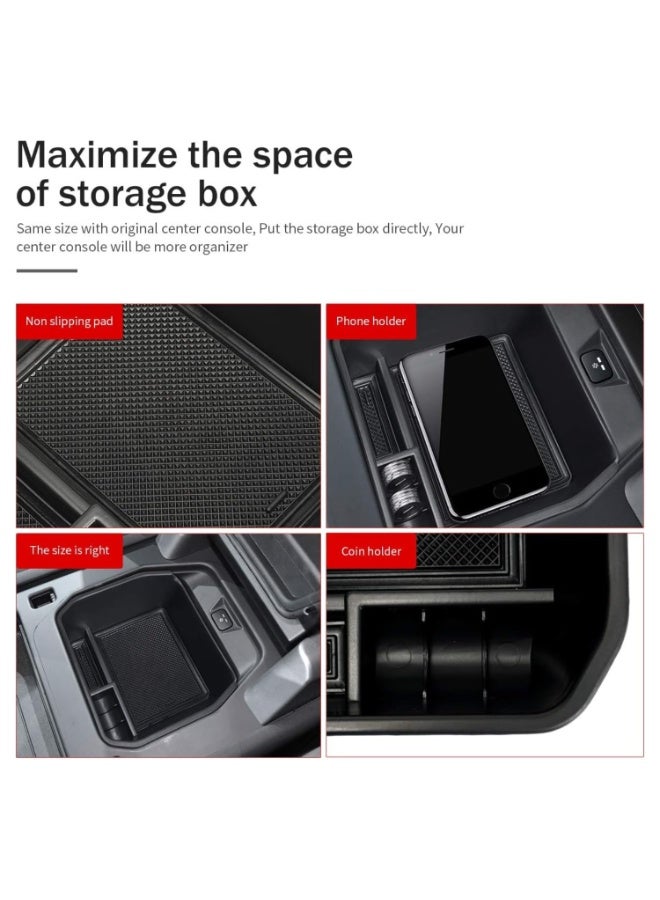 Maximize the space of storage box

Same size with original center console, Put the storage box directly, Your center console will be more organizer

Non slipping pad

Phone holder

The size is right

Coin holder