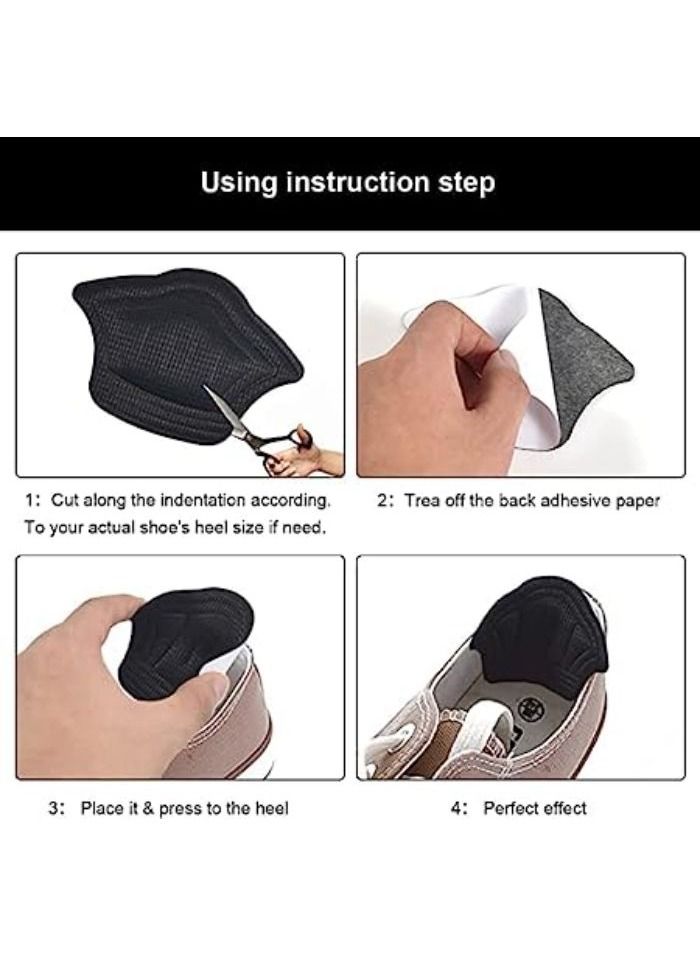 Using instruction step

1: Cut along the indentation according. To your actual shoe's heel size if need.

2: Trea off the back adhesive paper

3: Place it & press to the heel

4: Perfect effect