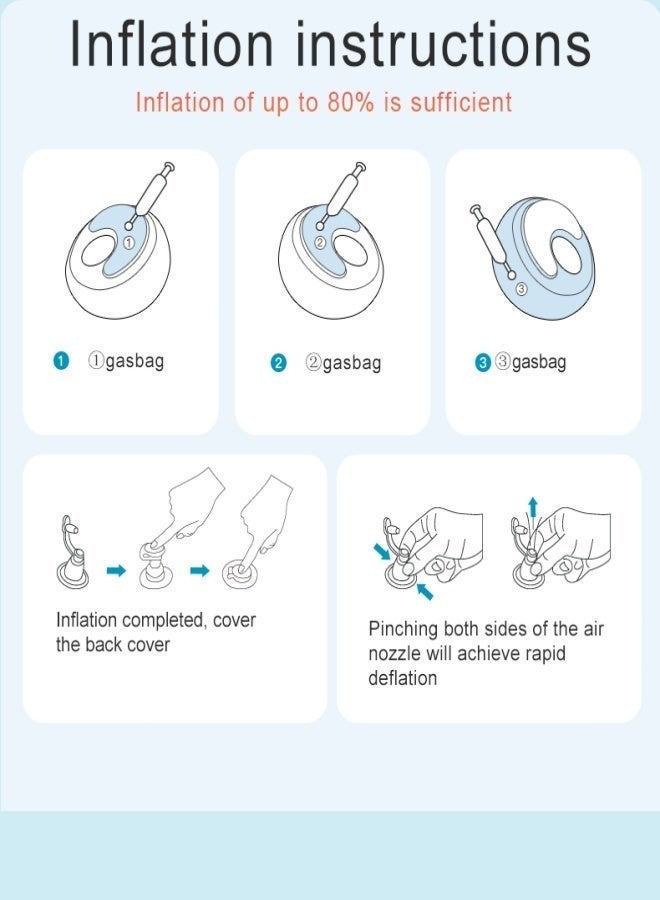 Inflation instructions

Inflation of up to 80% is sufficient

①

②

③

1 ①gasbag

2 ②gasbag

3 ③gasbag

Inflation completed, cover the back cover

Pinching both sides of the air nozzle will achieve rapid deflation