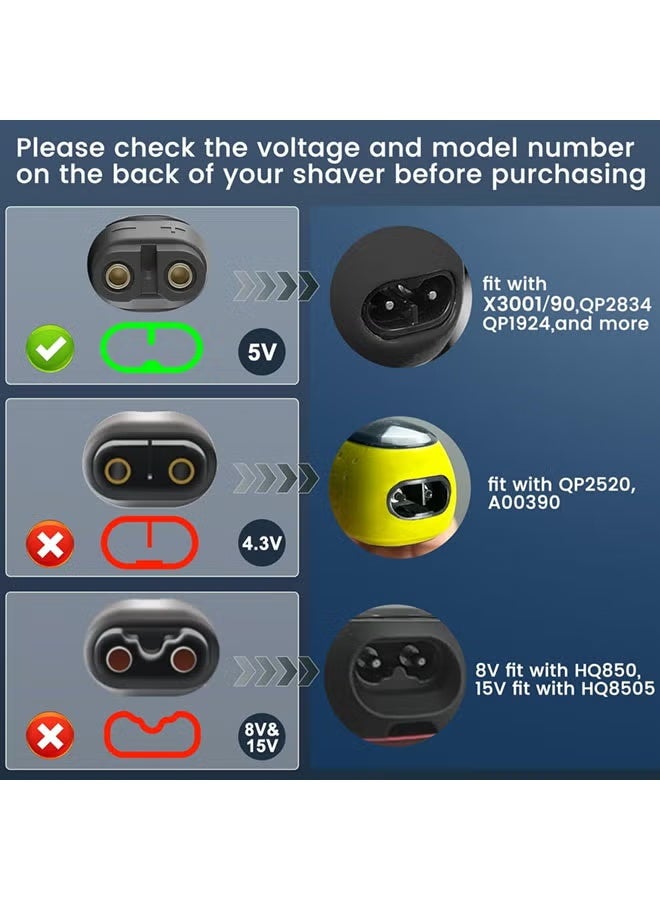 Please check the voltage and model number on the back of your shaver before purchasing

5V

fit with X3001/90,QP2834 QP1924,and more

4.3V

fit with QP2520, A00390

8V& 15V

8V fit with HQ850, 15V fit with HQ8505