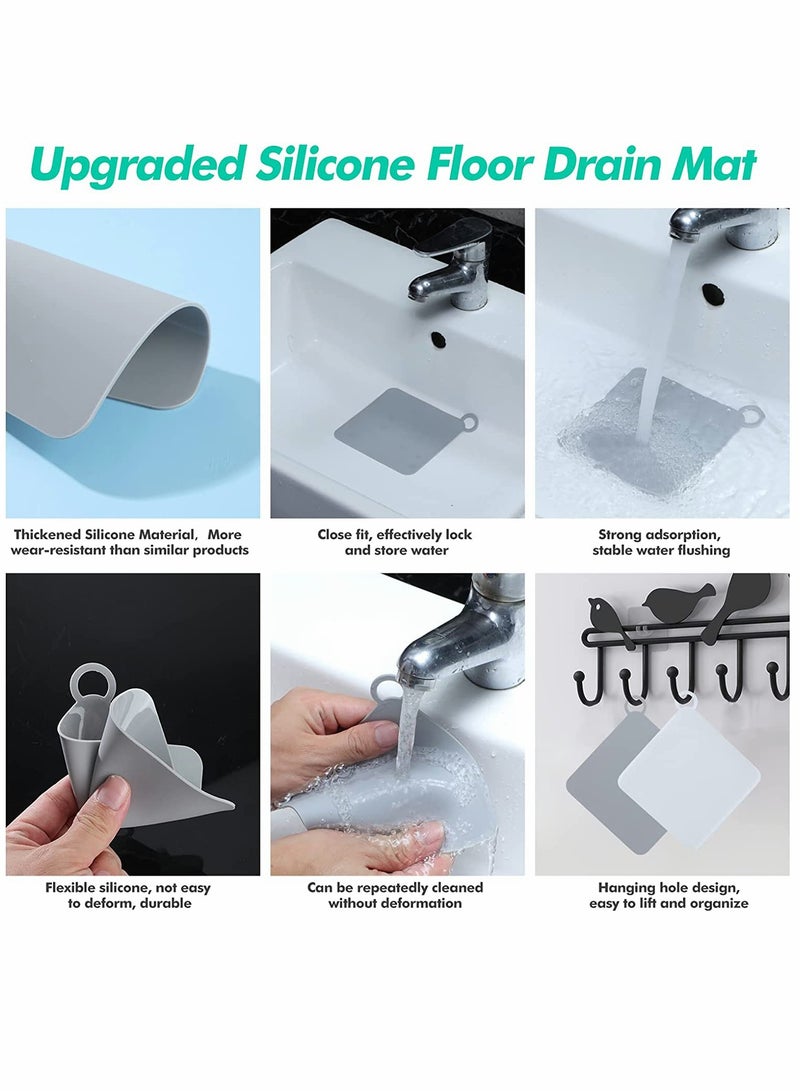 Upgraded Silicone Floor Drain Mat

Thickened Silicone Material, More wear-resistant than similar products

Close fit, effectively lock and store water

Strong adsorption, stable water flushing

Flexible silicone, not easy to deform, durable

Can be repeatedly cleaned without deformation

Hanging hole design, easy to lift and organize