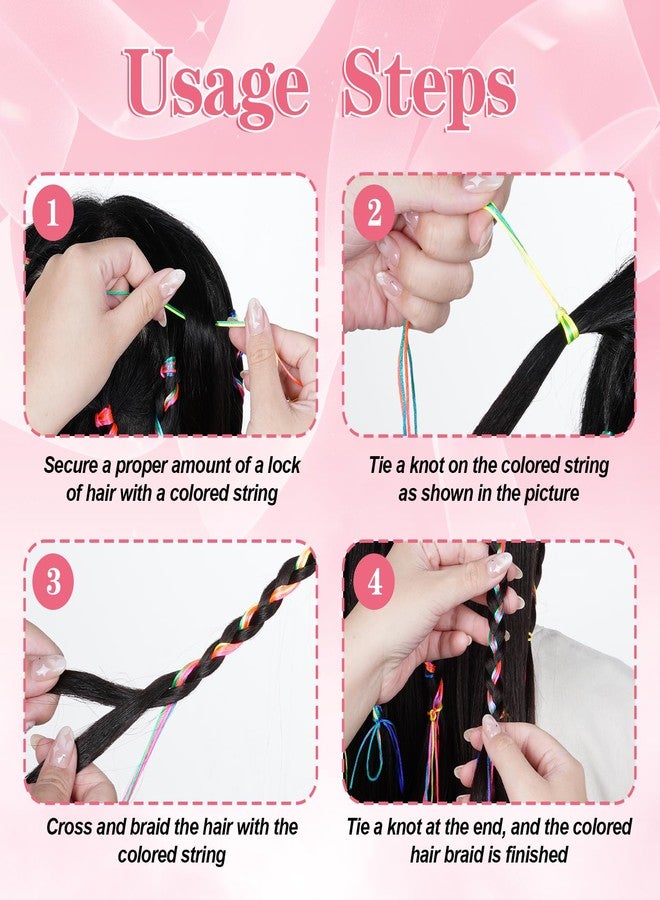 Usage Steps

1

Secure a proper amount of a lock of hair with a colored string

2

Tie a knot on the colored string as shown in the picture

3

Cross and braid the hair with the colored string

4

Tie a knot at the end, and the colored hair braid is finished