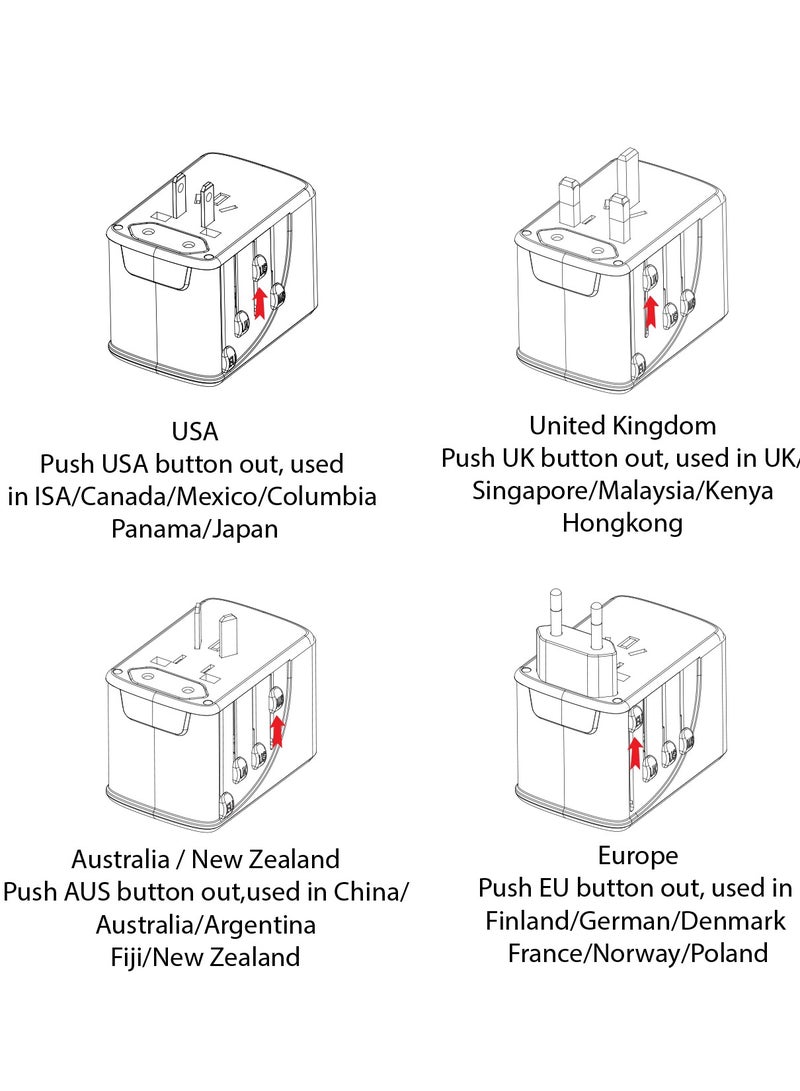 USA
Push USA button out, used in ISA/Canada/Mexico/Columbia Panama/Japan

United Kingdom
Push UK button out, used in UK/ Singapore/Malaysia/Kenya Hongkong

Australia / New Zealand
Push AUS button out,used in China/ Australia/Argentina Fiji/New Zealand

Europe
Push EU button out, used in Finland/German/Denmark France/Norway/Poland