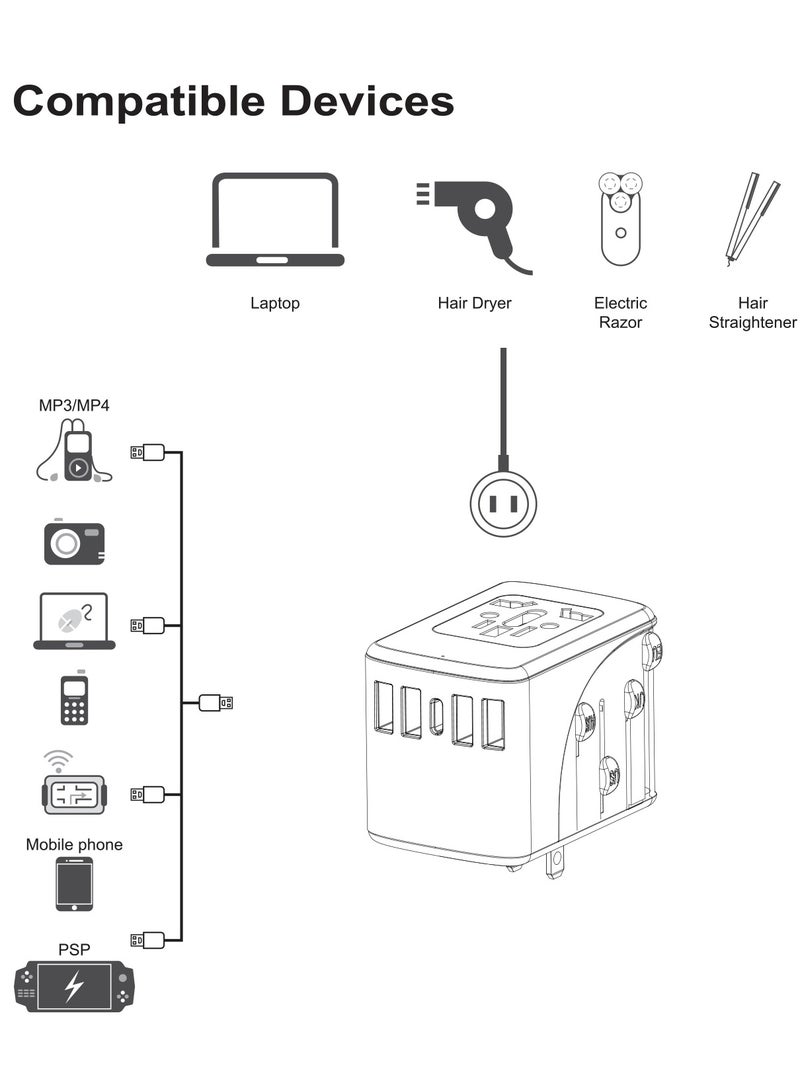 Compatible Devices

Laptop

Hair Dryer

Electric Razor

Hair Straightener

MP3/MP4

Mobile phone

PSP