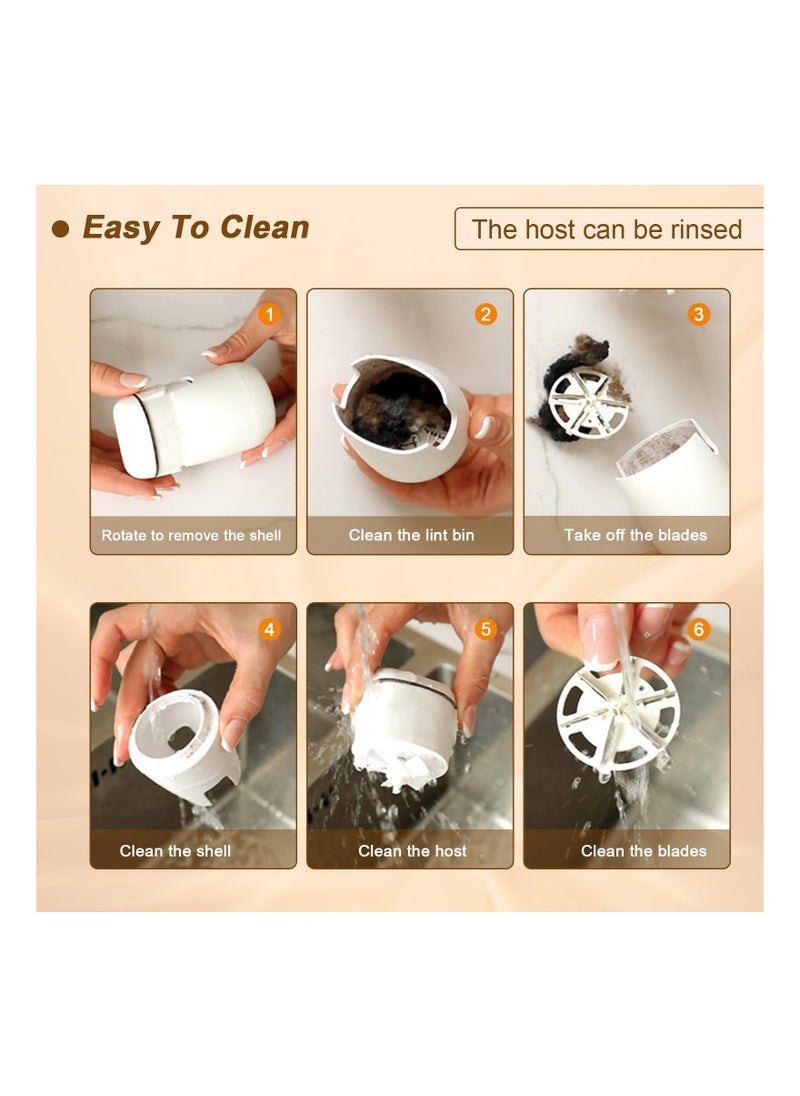 Easy To Clean

The host can be rinsed

1
Rotate to remove the shell

2
Clean the lint bin

3
Take off the blades

4
Clean the shell

5
Clean the host

6
Clean the blades