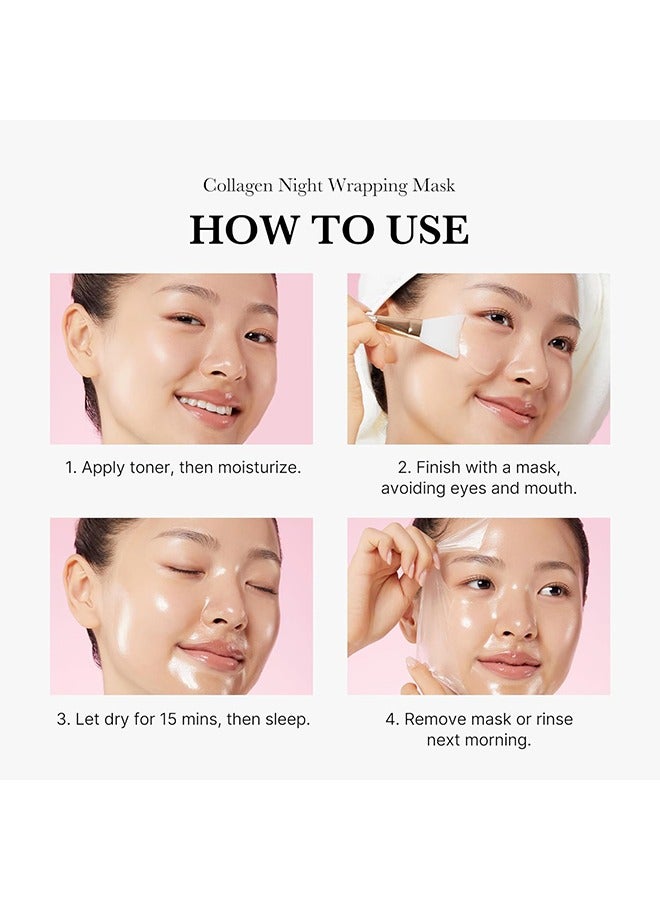 Collagen Night Wrapping Mask

HOW TO USE

1. Apply toner, then moisturize.

2. Finish with a mask, avoiding eyes and mouth.

3. Let dry for 15 mins, then sleep.

4. Remove mask or rinse next morning.