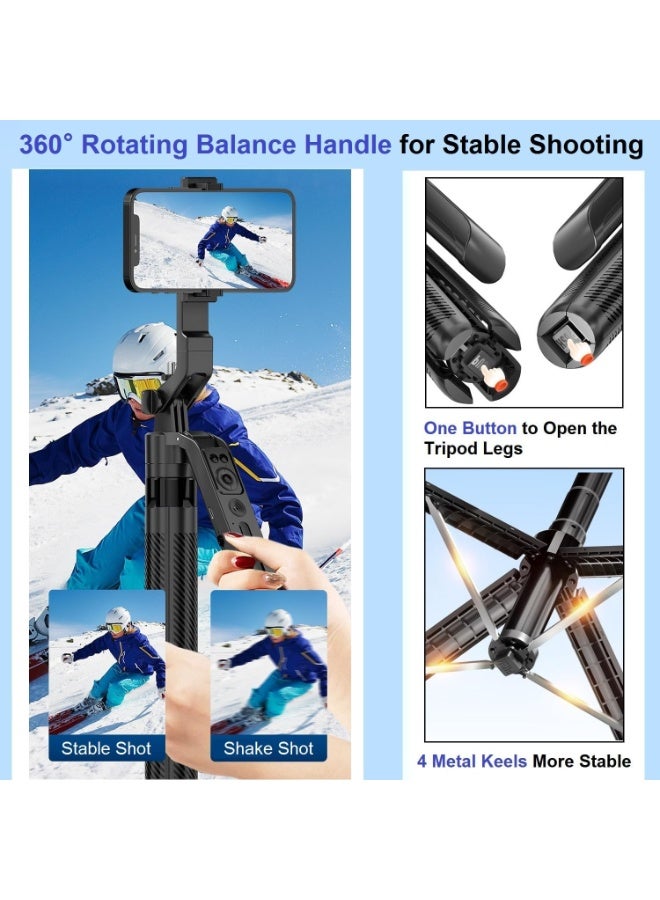 360° Rotating Balance Handle for Stable Shooting

Stable Shot

Shake Shot

One Button to Open the Tripod Legs

4 Metal Keels More Stable