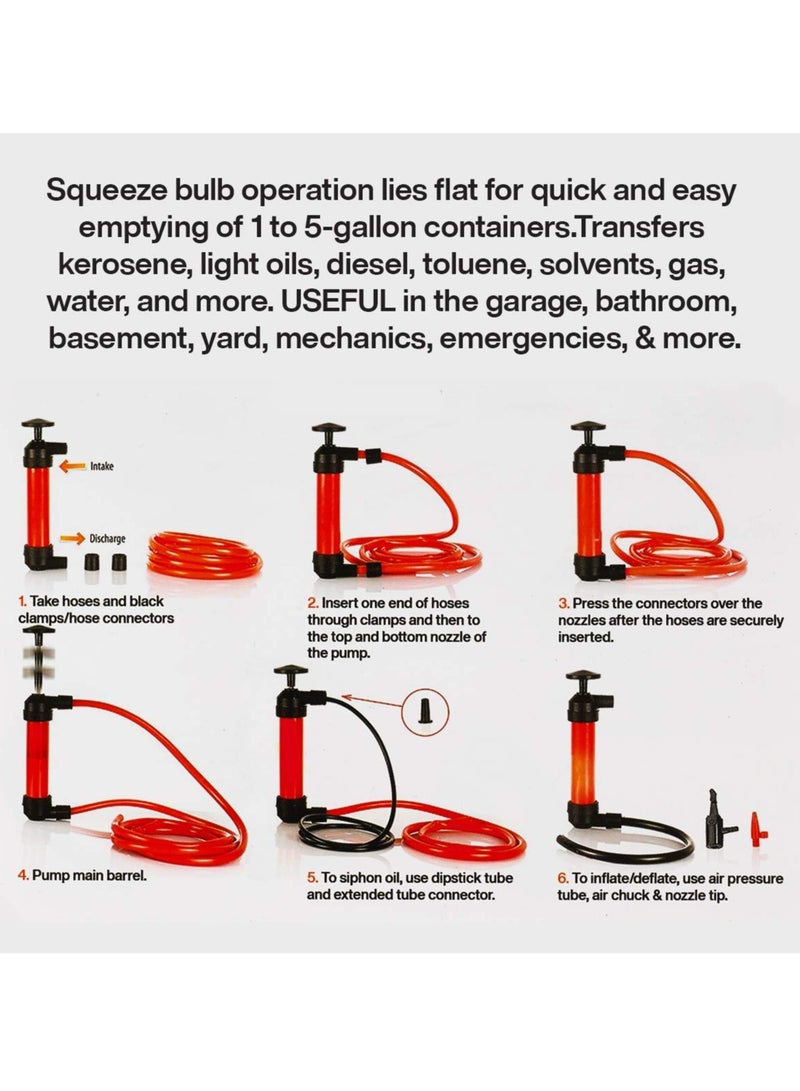 Squeeze bulb operation lies flat for quick and easy emptying of 1 to 5-gallon containers.Transfers kerosene, light oils, diesel, toluene, solvents, gas, water, and more. USEFUL in the garage, bathroom, basement, yard, mechanics, emergencies, & more.

Intake

Discharge

1. Take hoses and black clamps/hose connectors

2. Insert one end of hoses through clamps and then to the top and bottom nozzle of the pump.

3. Press the connectors over the nozzles after the hoses are securely inserted.

4. Pump main barrel.

5. To siphon oil, use dipstick tube and extended tube connector.

6. To inflate/deflate, use air pressure tube, air chuck & nozzle tip.