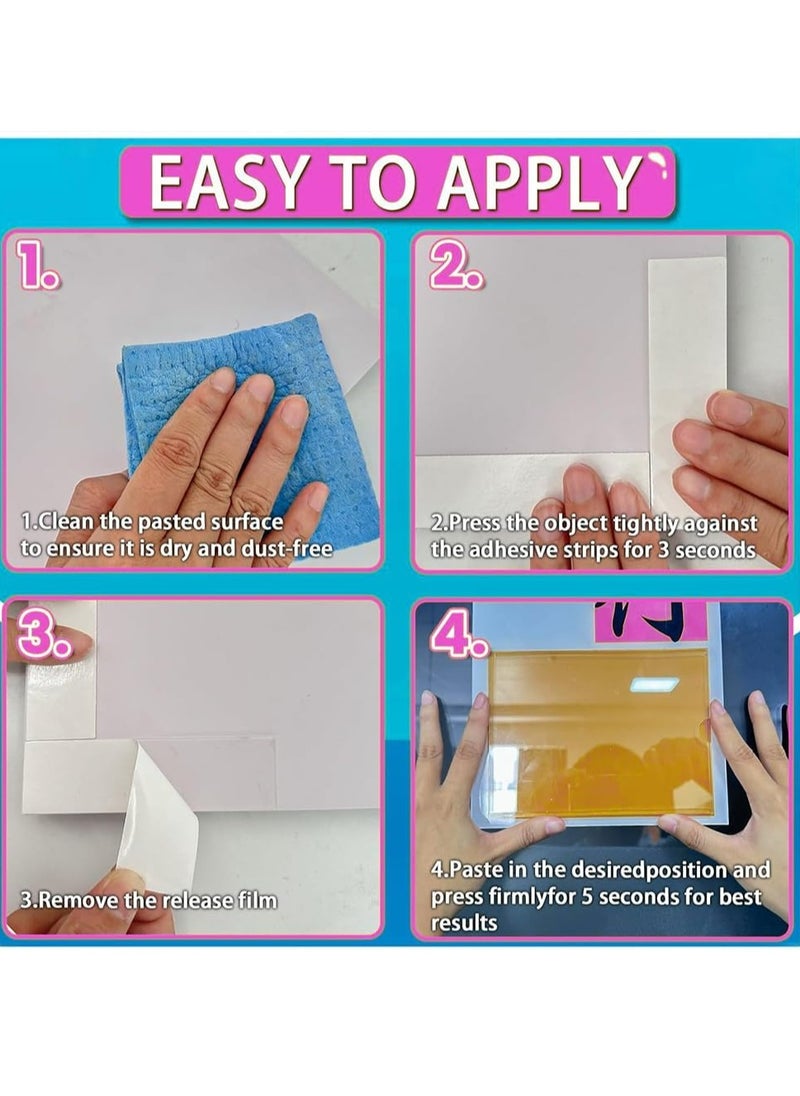 EASY TO APPLY

1.

1.Clean the pasted surface to ensure it is dry and dust-free

2.

2.Press the object tightly against the adhesive strips for 3 seconds

3.

3.Remove the release film

4.

4.Paste in the desiredposition and press firmlyfor 5 seconds for best results