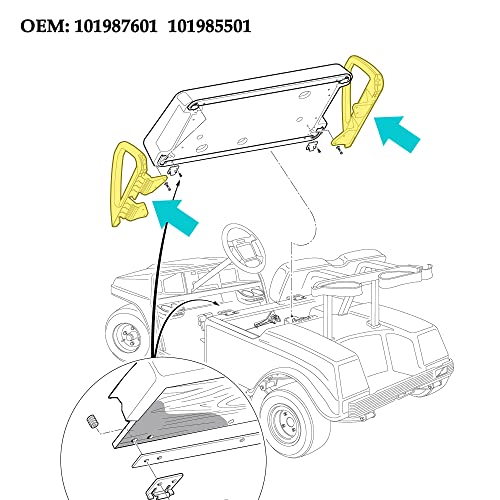 OEM: 101987601 101985501