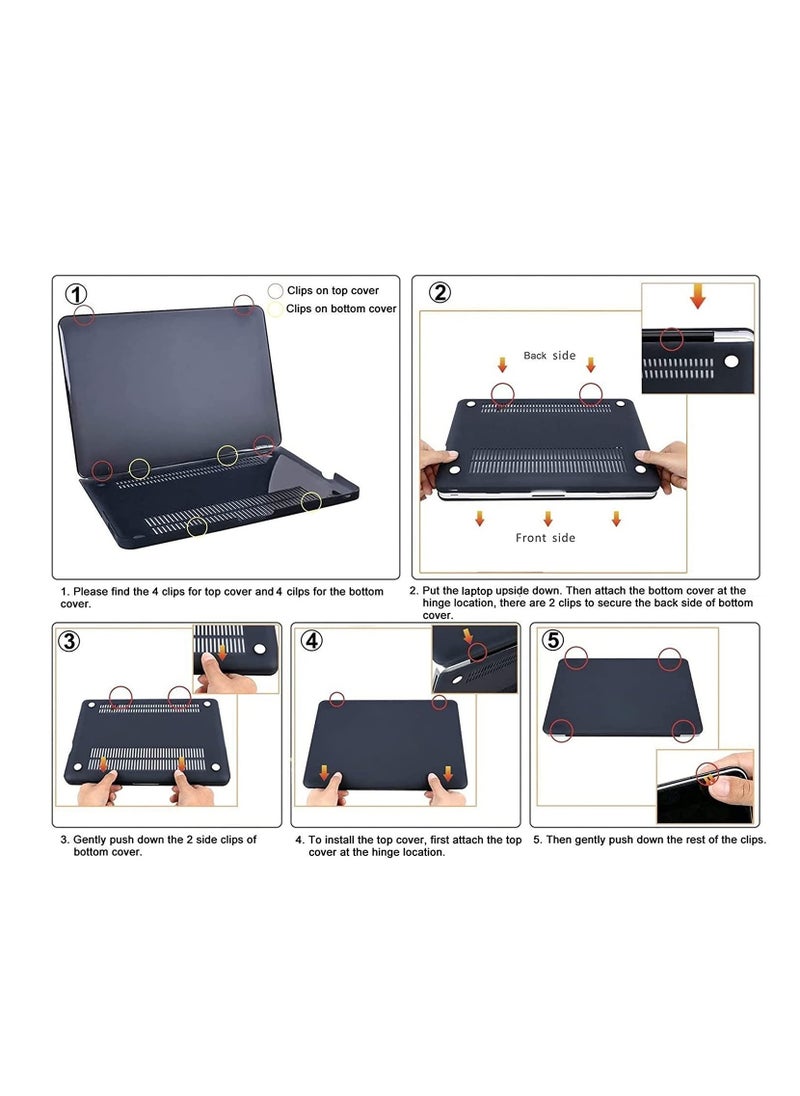 1

Clips on top cover

Clips on bottom cover

1. Please find the 4 clips for top cover and 4 cilps for the bottom cover.

2

Back side

Front side

2. Put the laptop upside down. Then attach the bottom cover at the hinge location, there are 2 clips to secure the back side of bottom cover.

3

3. Gently push down the 2 side clips of bottom cover.

4

4. To install the top cover, first attach the top cover at the hinge location.

5

5. Then gently push down the rest of the clips.