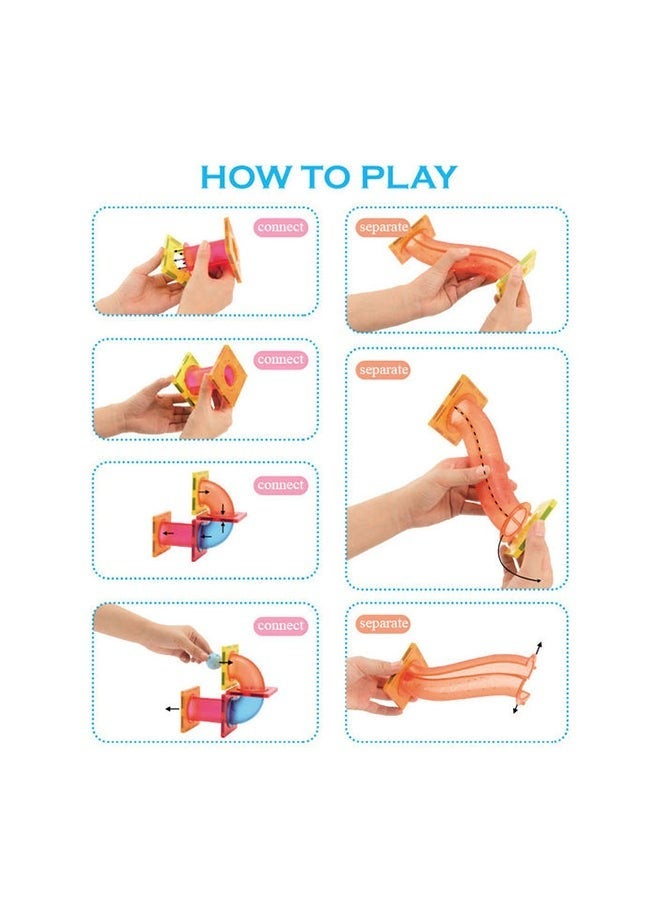 HOW TO PLAY

connect

connect

connect

connect

separate

separate

separate