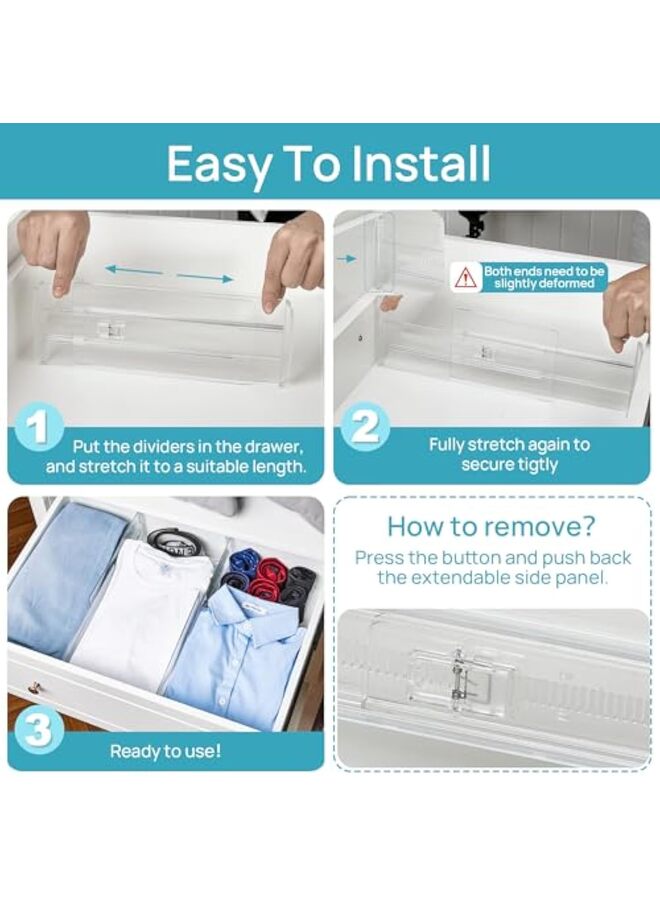 Easy To Install

1 Put the dividers in the drawer, and stretch it to a suitable length.

Both ends need to be slightly deformed

2 Fully stretch again to secure tigtly

3 Ready to use!

How to remove?
Press the button and push back the extendable side panel.