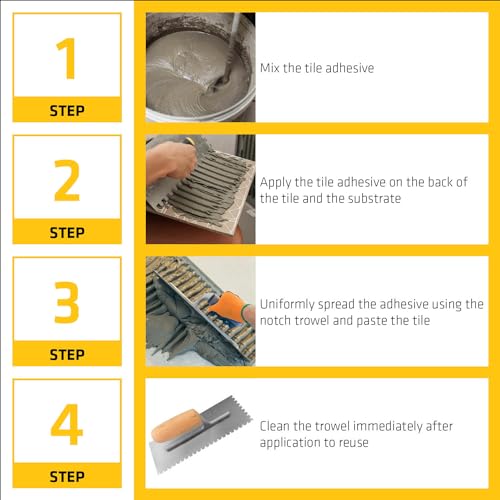 1
STEP
Mix the tile adhesive

2
STEP
Apply the tile adhesive on the back of the tile and the substrate

3
STEP
Uniformly spread the adhesive using the notch trowel and paste the tile

4
STEP
Clean the trowel immediately after application to reuse