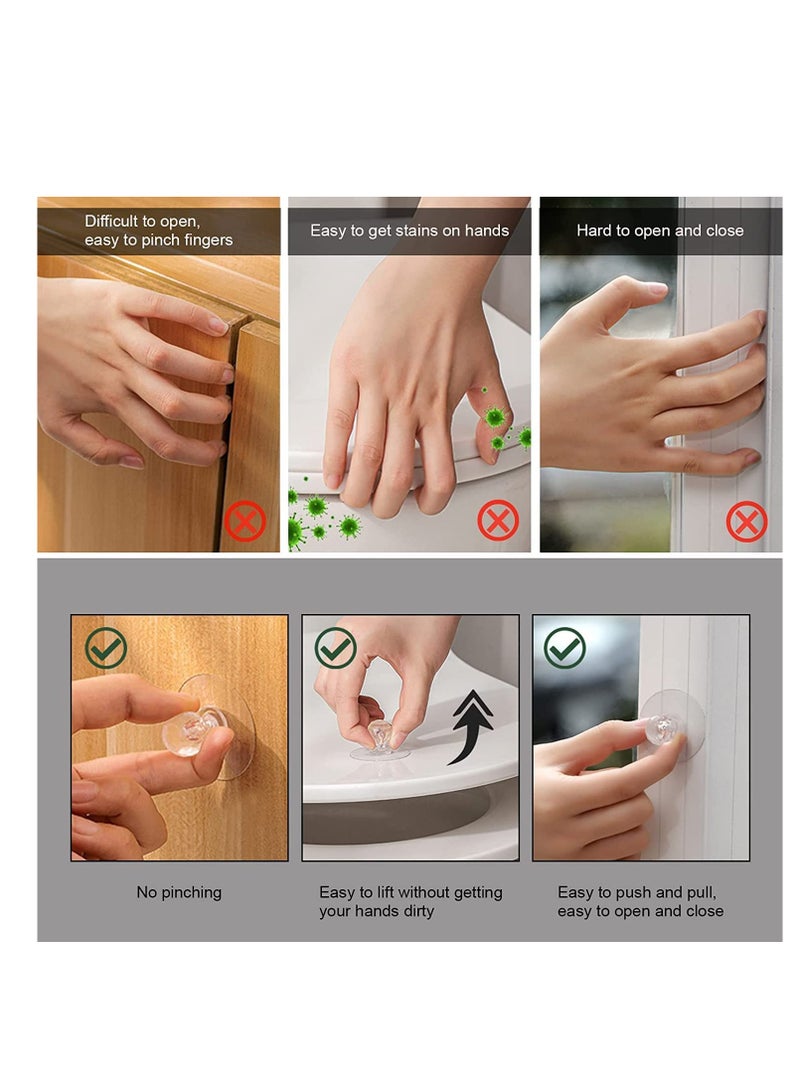 Difficult to open, easy to pinch fingers

Easy to get stains on hands

Hard to open and close

No pinching

Easy to lift without getting your hands dirty

Easy to push and pull, easy to open and close