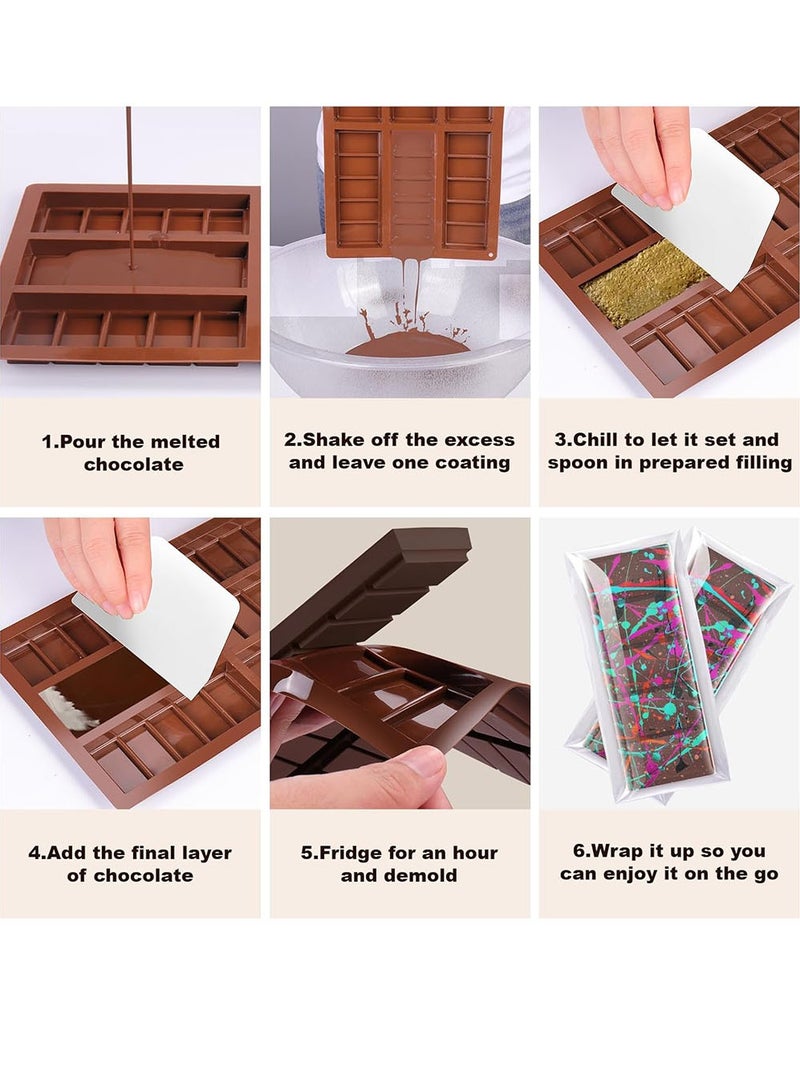 1.Pour the melted chocolate

2.Shake off the excess and leave one coating

3.Chill to let it set and spoon in prepared filling

4.Add the final layer of chocolate

5.Fridge for an hour and demold

6.Wrap it up so you can enjoy it on the go